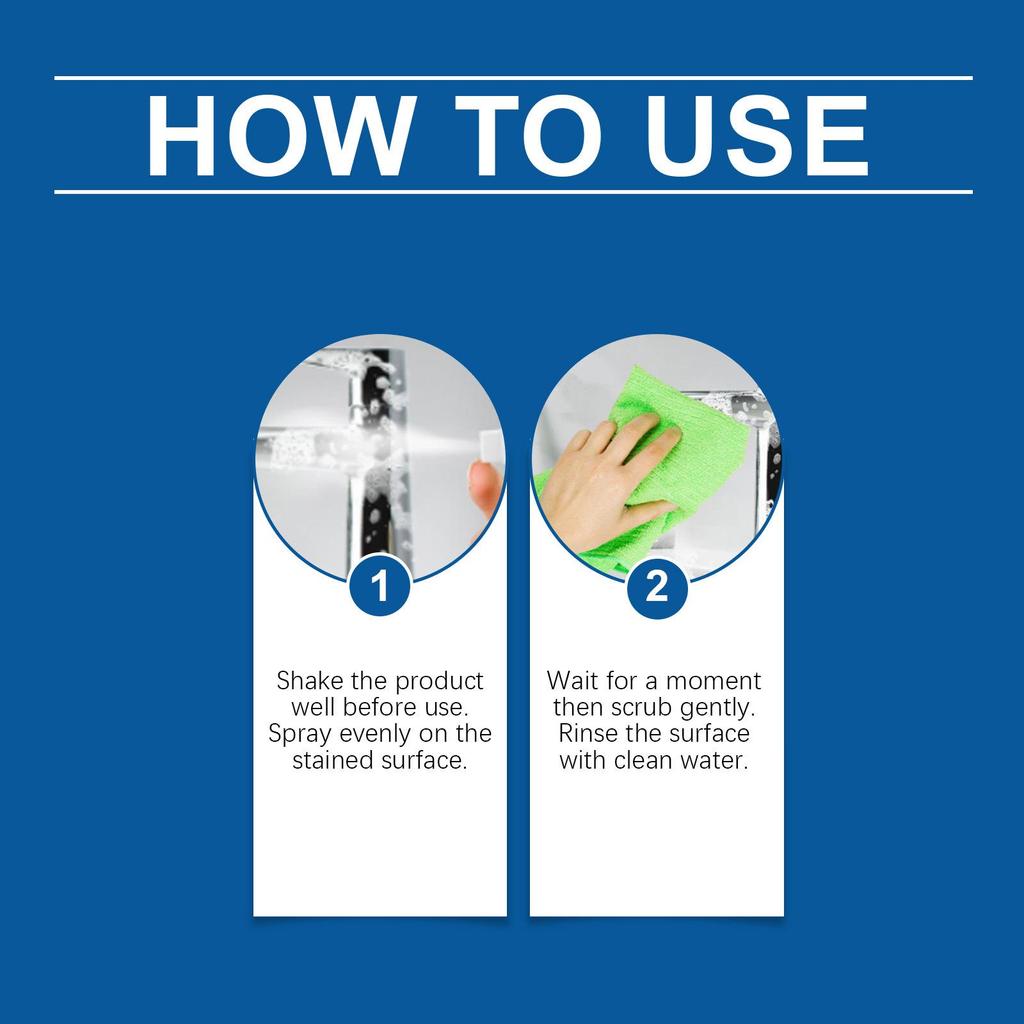 HOW TO USE

1

Shake the product well before use. Spray evenly on the stained surface.

2

Wait for a moment then scrub gently. Rinse the surface with clean water.