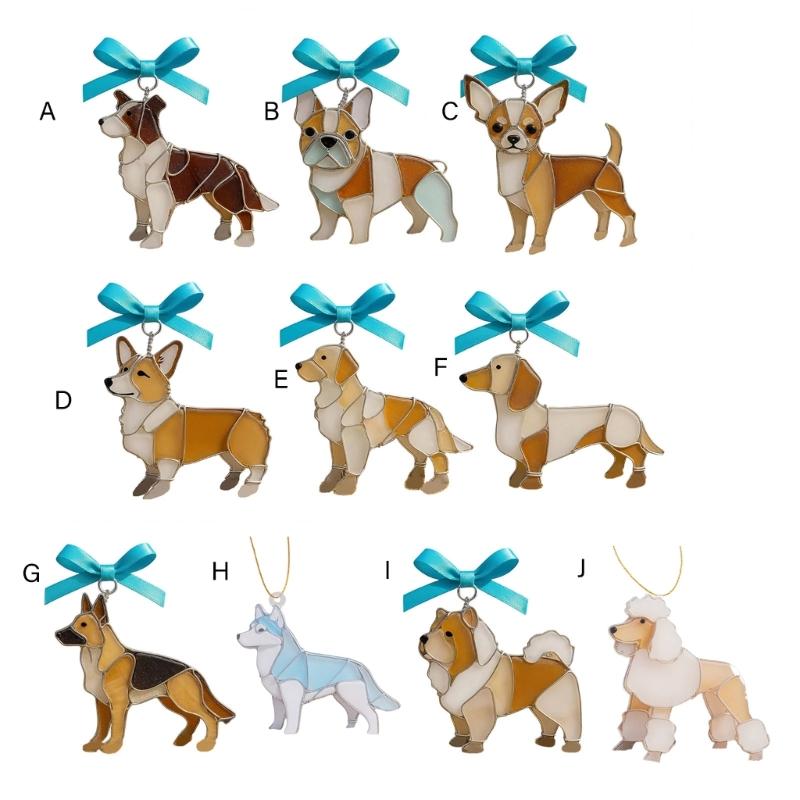 A B C

D E F

G H I J