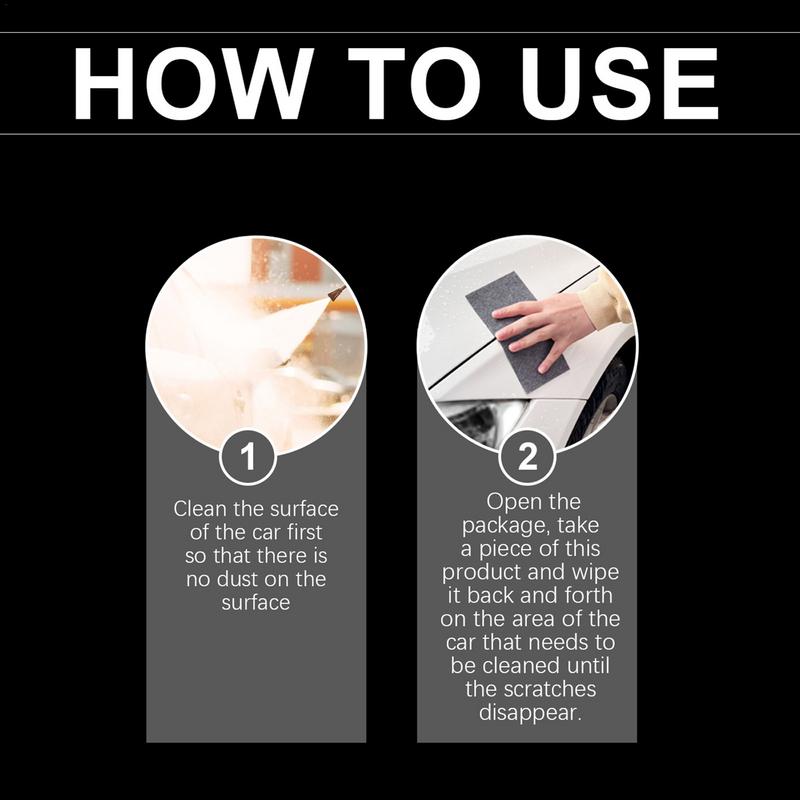 HOW TO USE

1

Clean the surface of the car first so that there is no dust on the surface

2

Open the package, take a piece of this product and wipe it back and forth on the area of the car that needs to be cleaned until the scratches disappear.