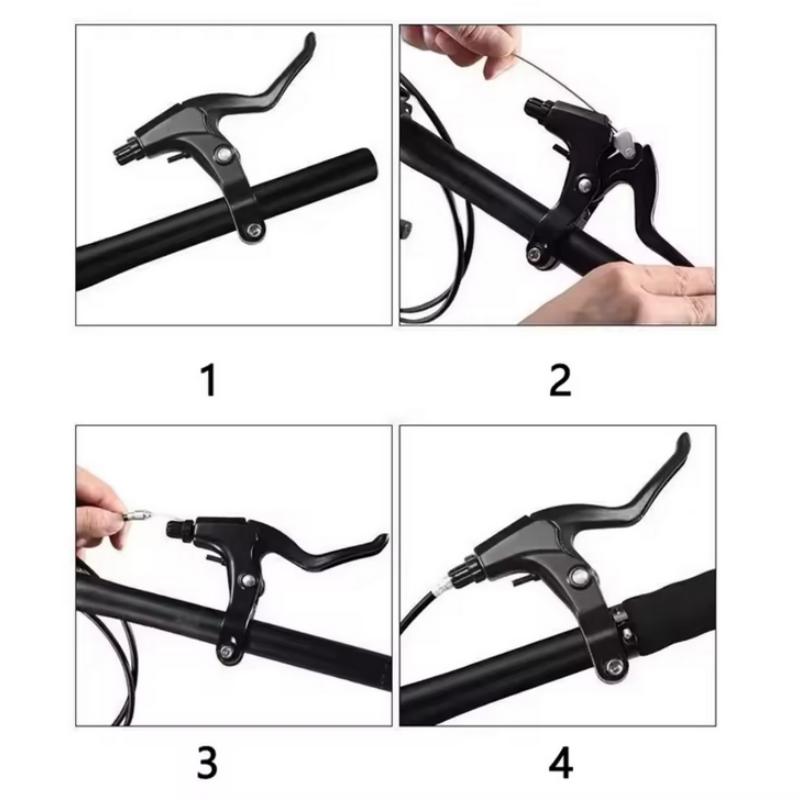 1

2

3

4