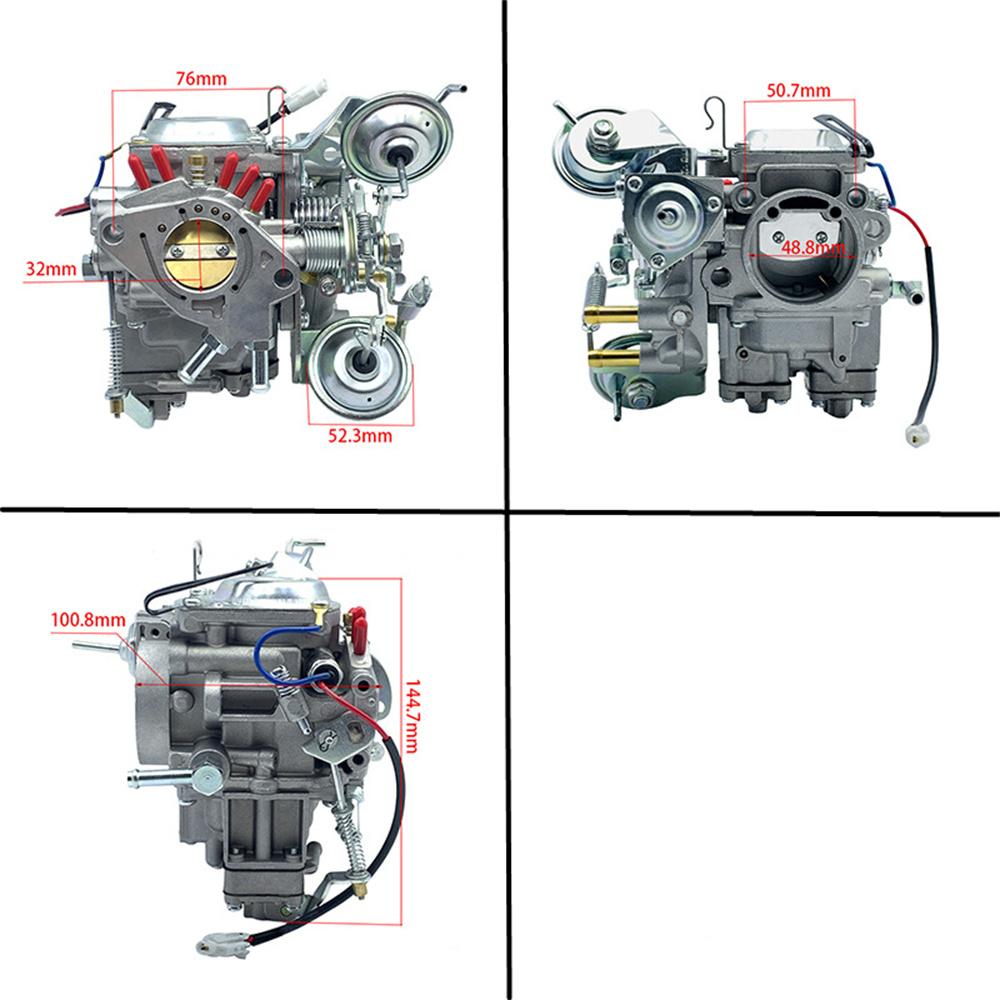 76mm
32mm
52.3mm

50.7mm
48.8mm

100.8mm
144.7mm