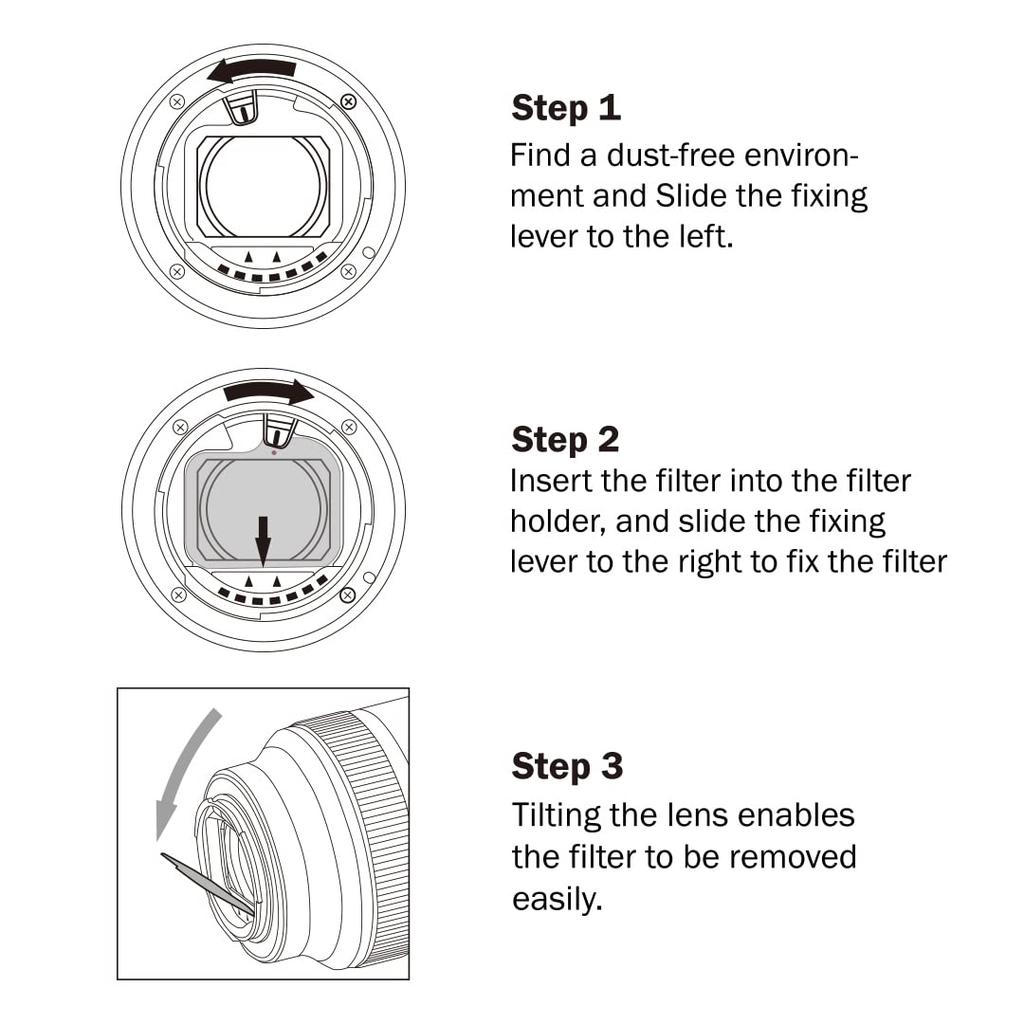 Step 1
Find a dust-free environment and Slide the fixing lever to the left.

Step 2
Insert the filter into the filter holder, and slide the fixing lever to the right to fix the filter

Step 3
Tilting the lens enables the filter to be removed easily.