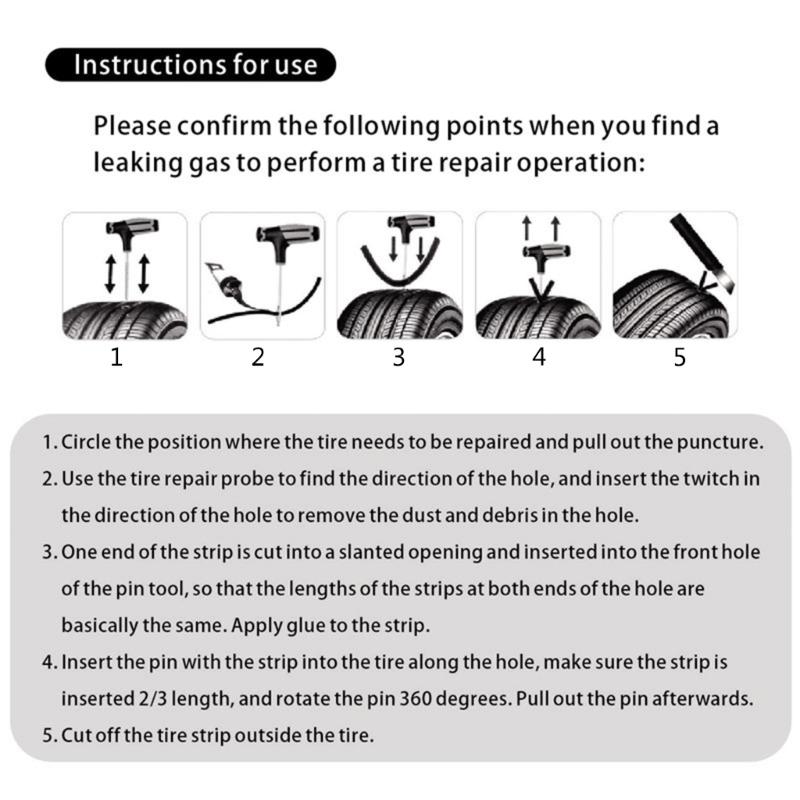 Instructions for use

Please confirm the following points when you find a leaking gas to perform a tire repair operation:

1 2 3 4 5

1. Circle the position where the tire needs to be repaired and pull out the puncture.
2. Use the tire repair probe to find the direction of the hole, and insert the twitch in the direction of the hole to remove the dust and debris in the hole.
3. One end of the strip is cut into a slanted opening and inserted into the front hole of the pin tool, so that the lengths of the strips at both ends of the hole are basically the same. Apply glue to the strip.
4. Insert the pin with the strip into the tire along the hole, make sure the strip is inserted 2/3 length, and rotate the pin 360 degrees. Pull out the pin afterwards.
5. Cut off the tire strip outside the tire.