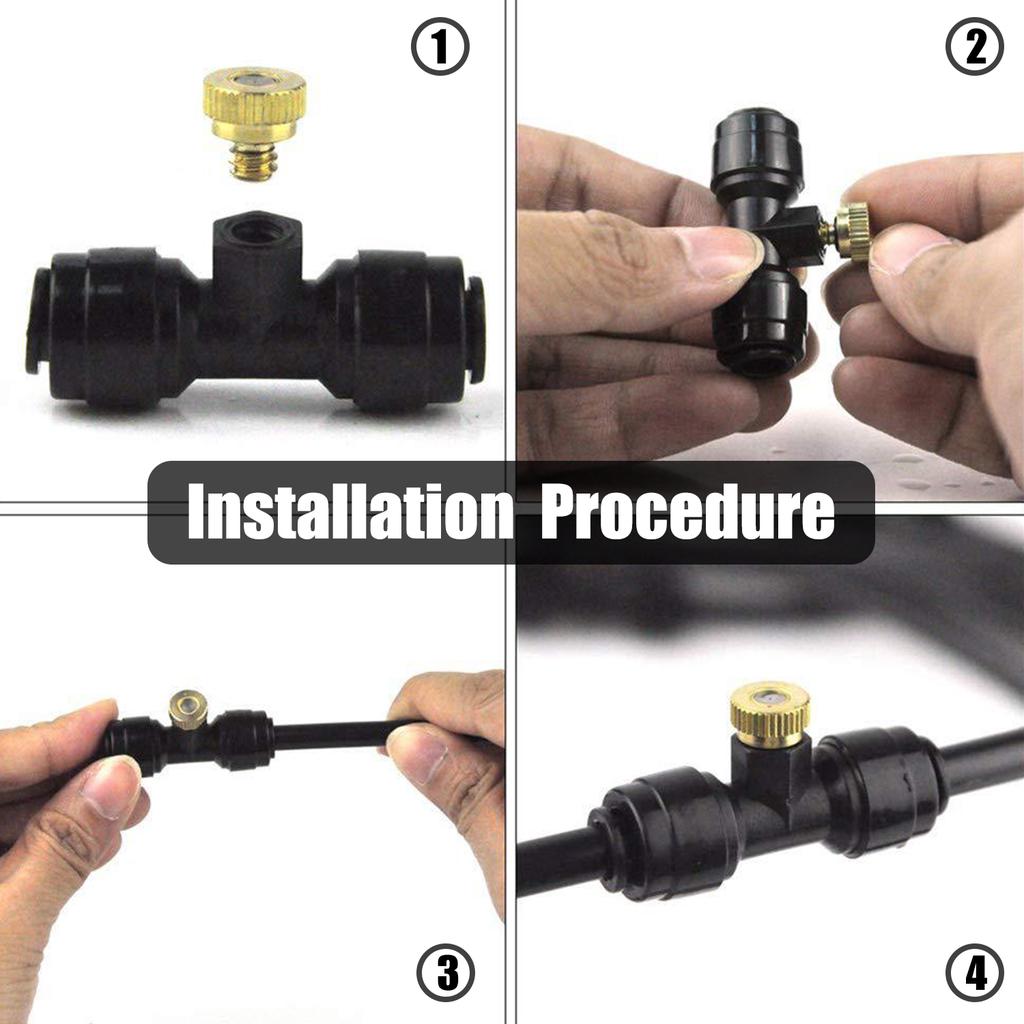 ①

②

Installation Procedure

③

④