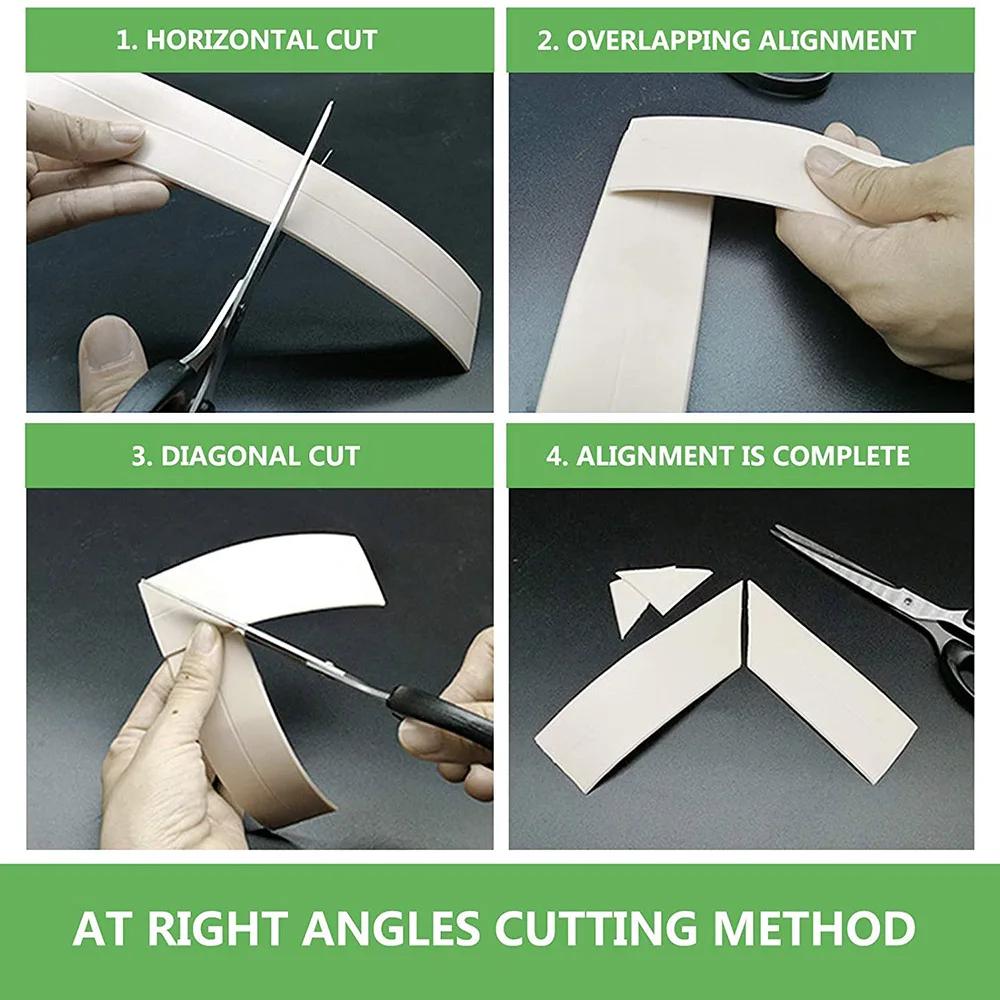 1. HORIZONTAL CUT

2. OVERLAPPING ALIGNMENT

3. DIAGONAL CUT

4. ALIGNMENT IS COMPLETE

AT RIGHT ANGLES CUTTING METHOD