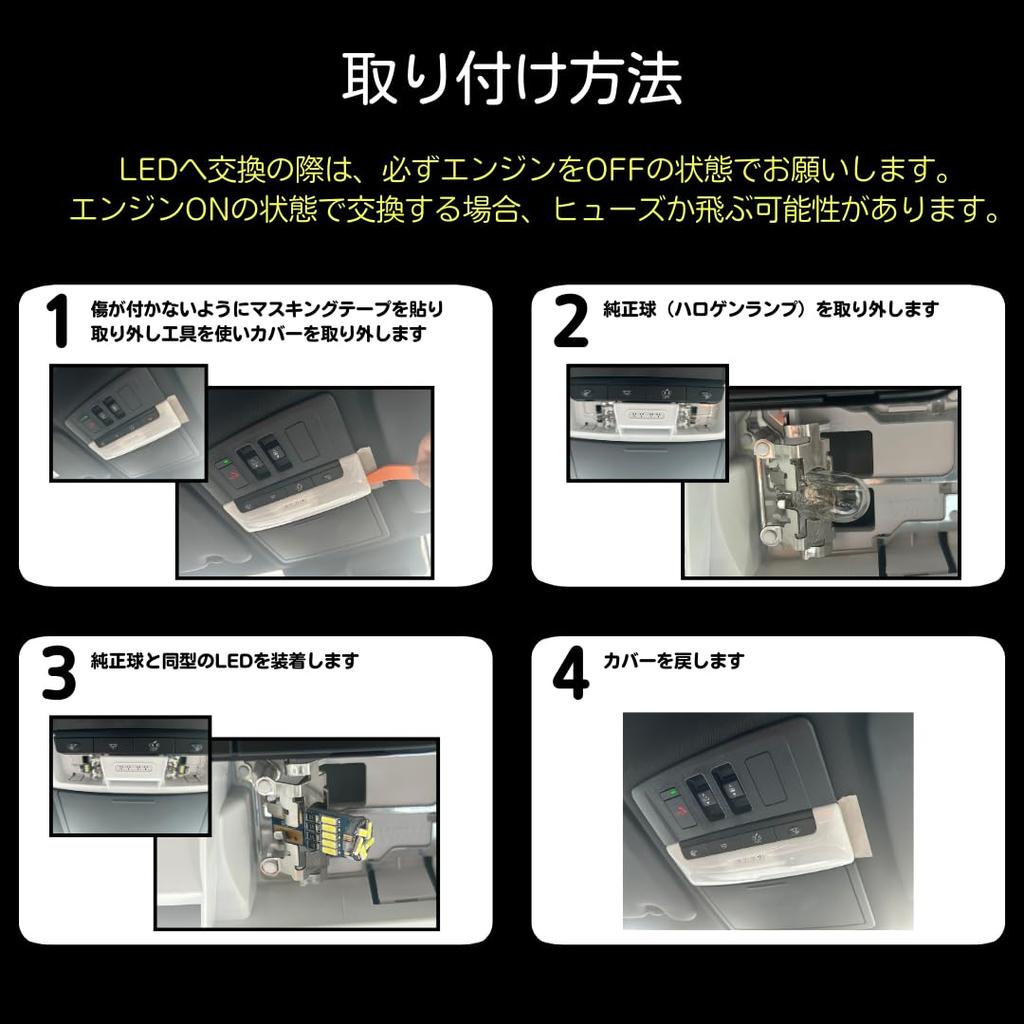 取り付け方法

LEDへ交換の際は、必ずエンジンをOFFの状態でお願いします。
エンジンONの状態で交換する場合、ヒューズか飛ぶ可能性があります。

1 傷が付かないようにマスキングテープを貼り取り外し工具を使いカバーを取り外します

2 純正球（ハロゲンランプ）を取り外します

3 純正球と同型のLEDを装着します

4 カバーを戻します