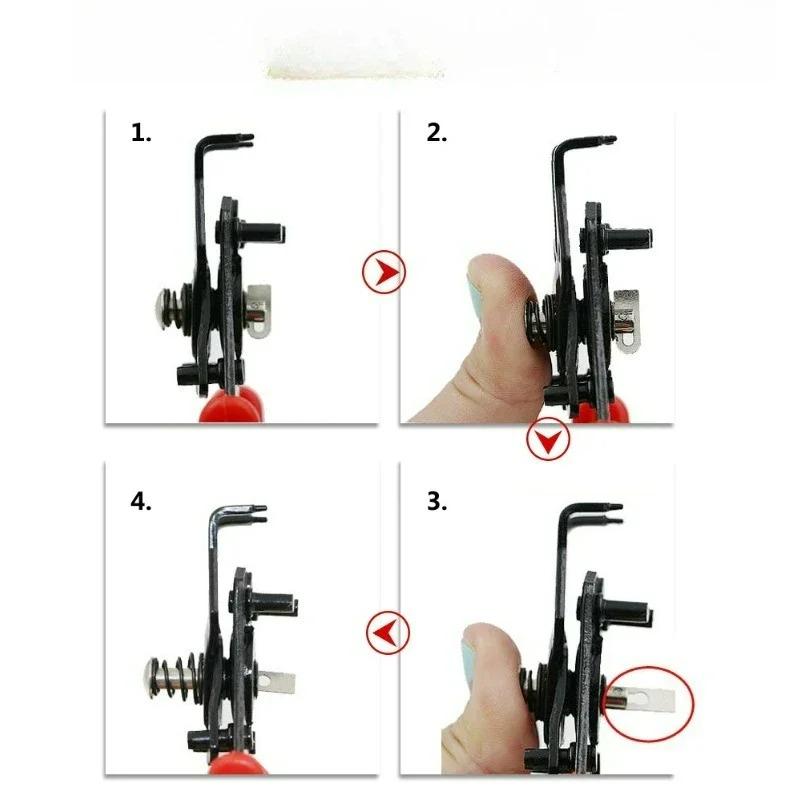 1.

2.

4.

3.