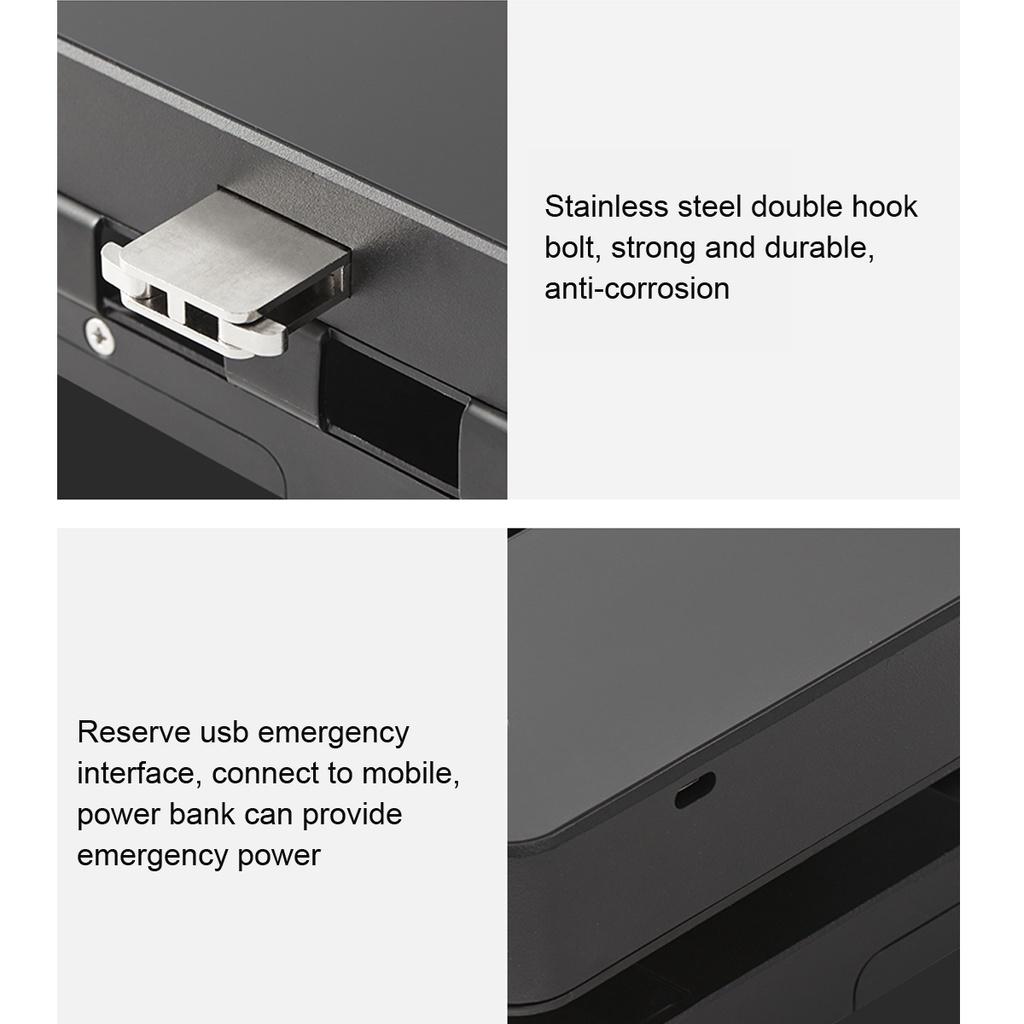 Stainless steel double hook bolt, strong and durable, anti-corrosion

Reserve usb emergency interface, connect to mobile, power bank can provide emergency power