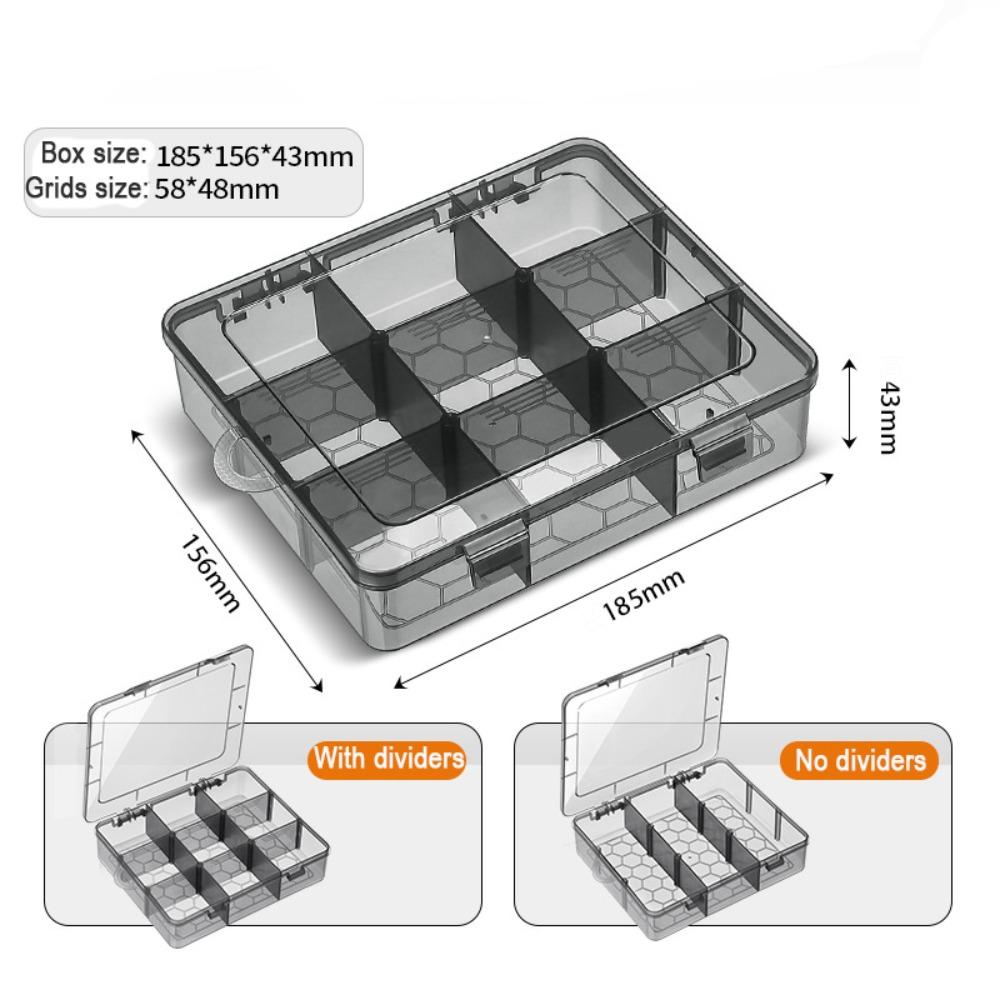 Box size: 185*156*43mm
Grids size: 58*48mm

43mm

156mm

185mm

With dividers

No dividers