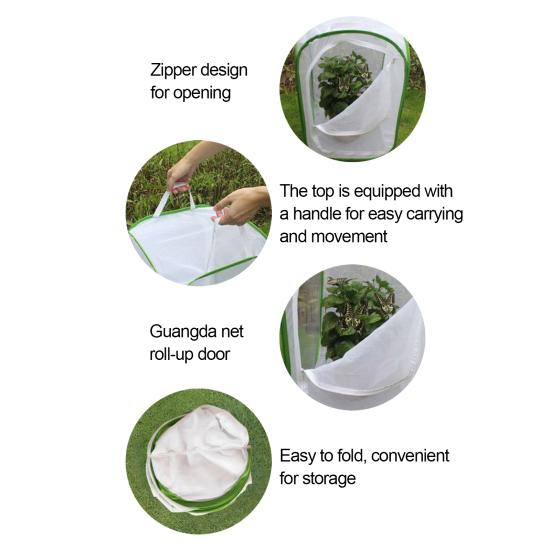 Zipper design for opening

The top is equipped with a handle for easy carrying and movement

Guangda net roll-up door

Easy to fold, convenient for storage