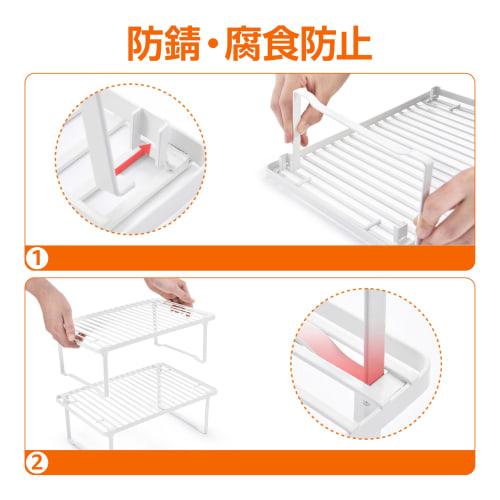 防錆・腐食防止

1

2