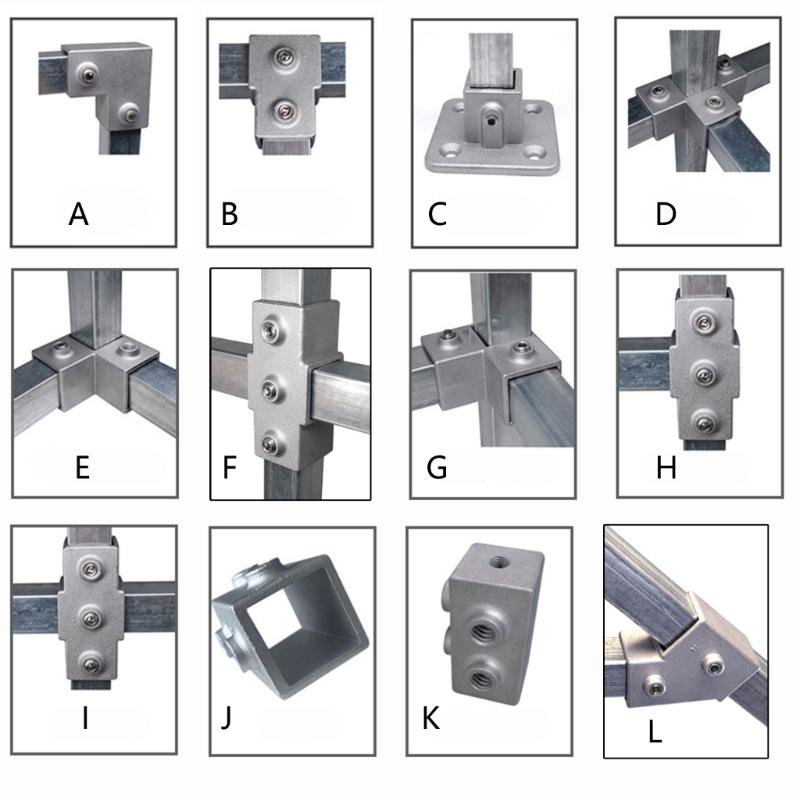 A
B
C
D
E
F
G
H
I
J
K
L