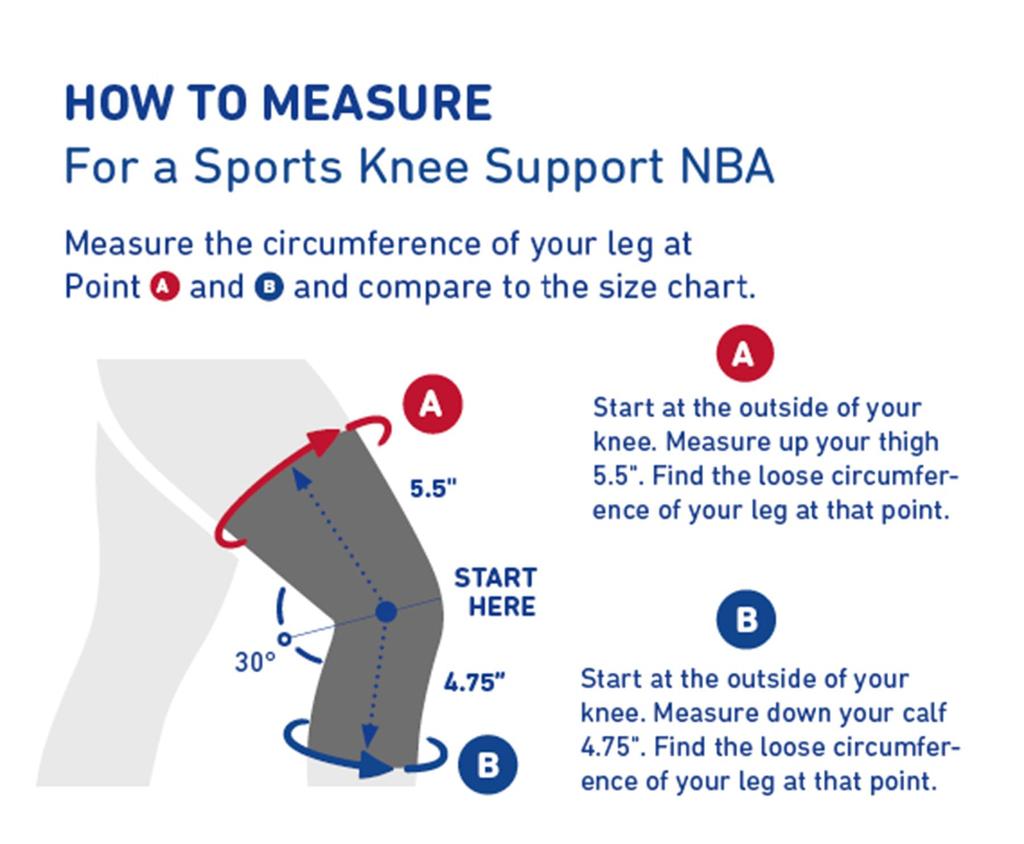 HOW TO MEASURE
For a Sports Knee Support NBA

Measure the circumference of your leg at Point A and B and compare to the size chart.

A

5.5"

START HERE

30°

4.75"

B

A

Start at the outside of your knee. Measure up your thigh 5.5". Find the loose circumference of your leg at that point.

B

Start at the outside of your knee. Measure down your calf 4.75". Find the loose circumference of your leg at that point.