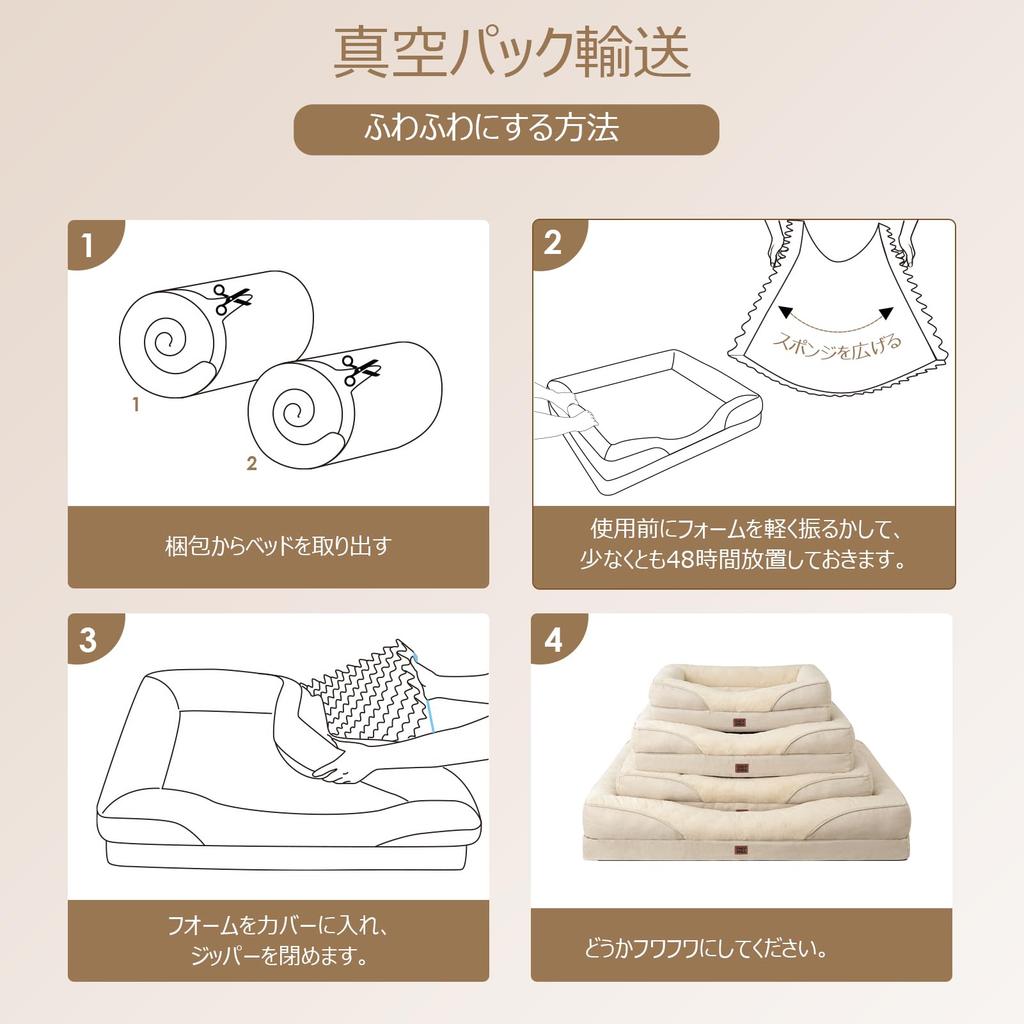 真空パック輸送

ふわふわにする方法

1

1

2

梱包からベッドを取り出す

2

スポンジを広げる

使用前にフォームを軽く振るかして、少なくとも48時間放置しておきます。

3

フォームをカバーに入れ、ジッパーを閉めます。

4

どうかフワフワにしてください。