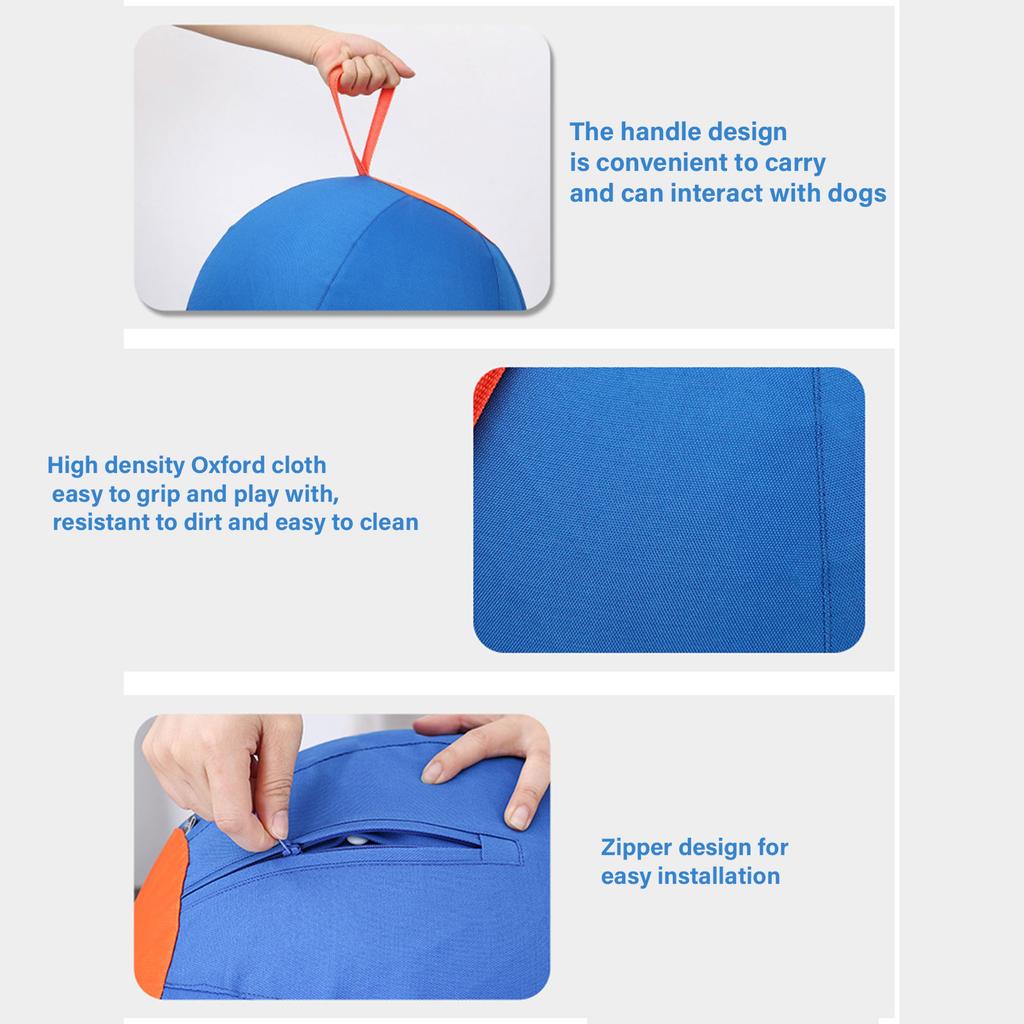 The handle design is convenient to carry and can interact with dogs

High density Oxford cloth easy to grip and play with, resistant to dirt and easy to clean

Zipper design for easy installation