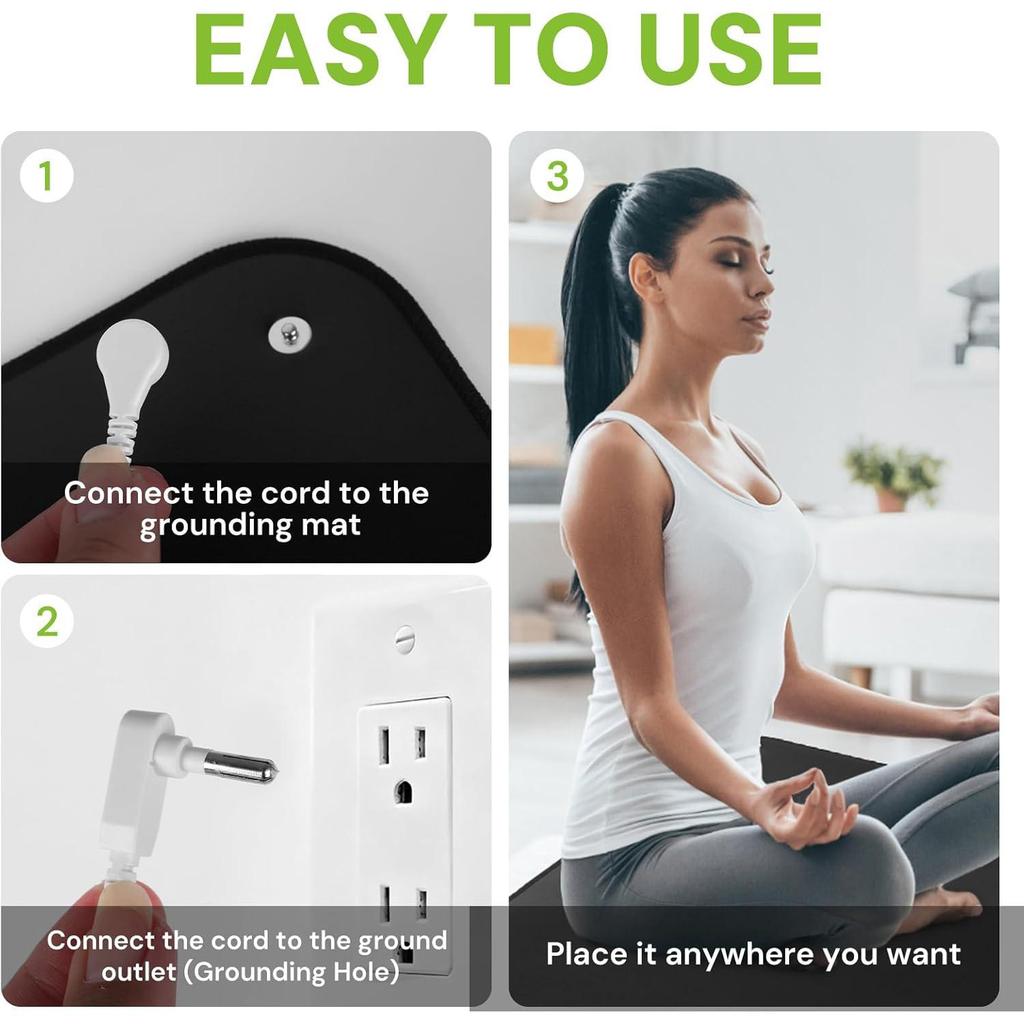 EASY TO USE

1

Connect the cord to the grounding mat

2

Connect the cord to the ground outlet (Grounding Hole)

3

Place it anywhere you want