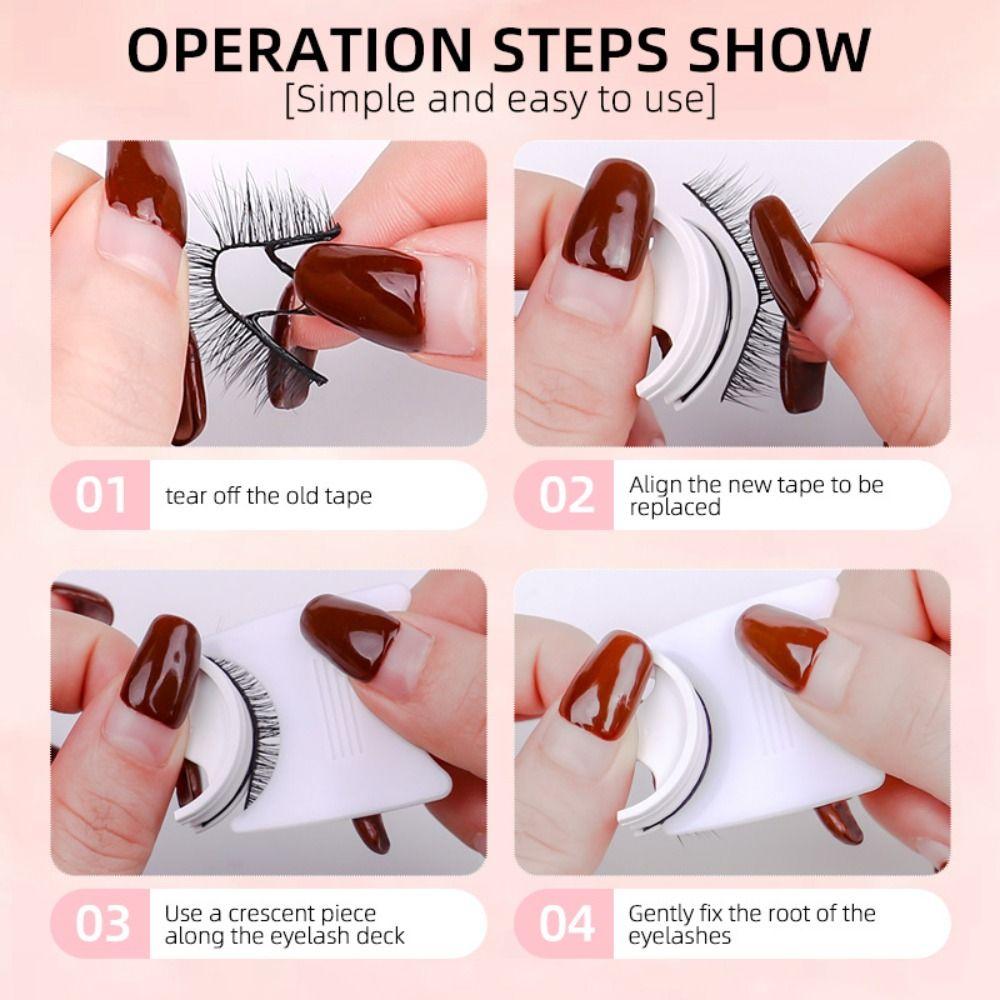 OPERATION STEPS SHOW
[Simple and easy to use]

01 tear off the old tape

02 Align the new tape to be replaced

03 Use a crescent piece along the eyelash deck

04 Gently fix the root of the eyelashes