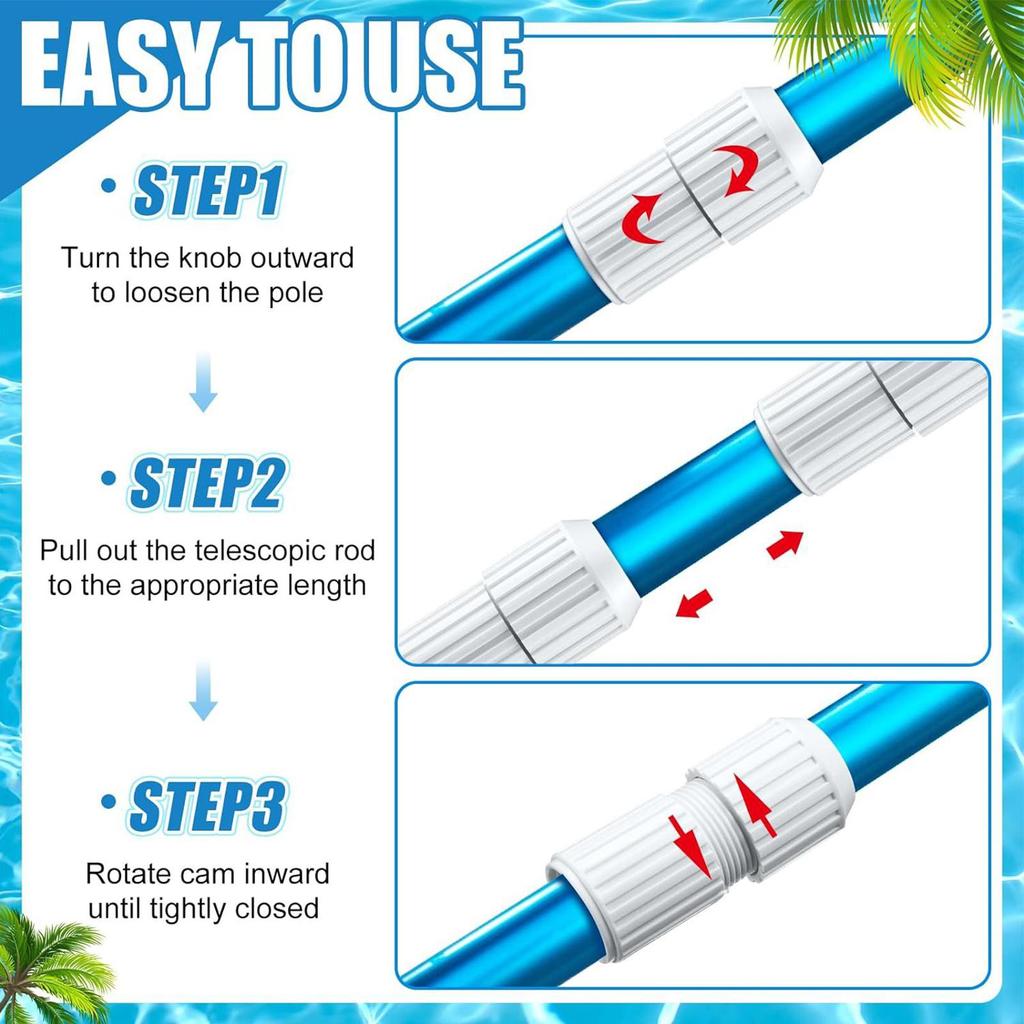 EASY TO USE

• STEP1

Turn the knob outward to loosen the pole

• STEP2

Pull out the telescopic rod to the appropriate length

• STEP3

Rotate cam inward until tightly closed