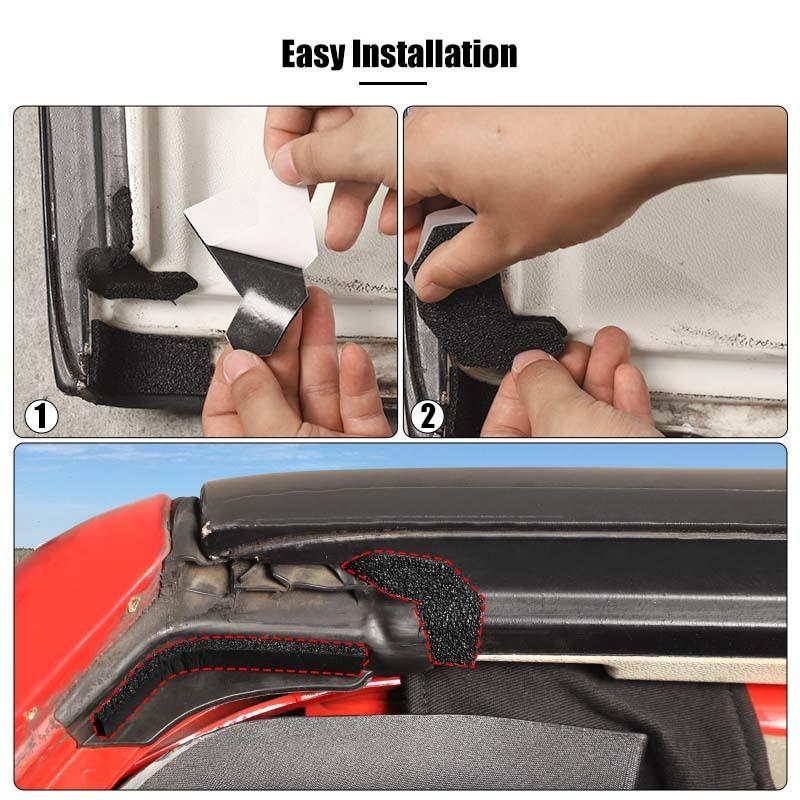 Easy Installation

1

2