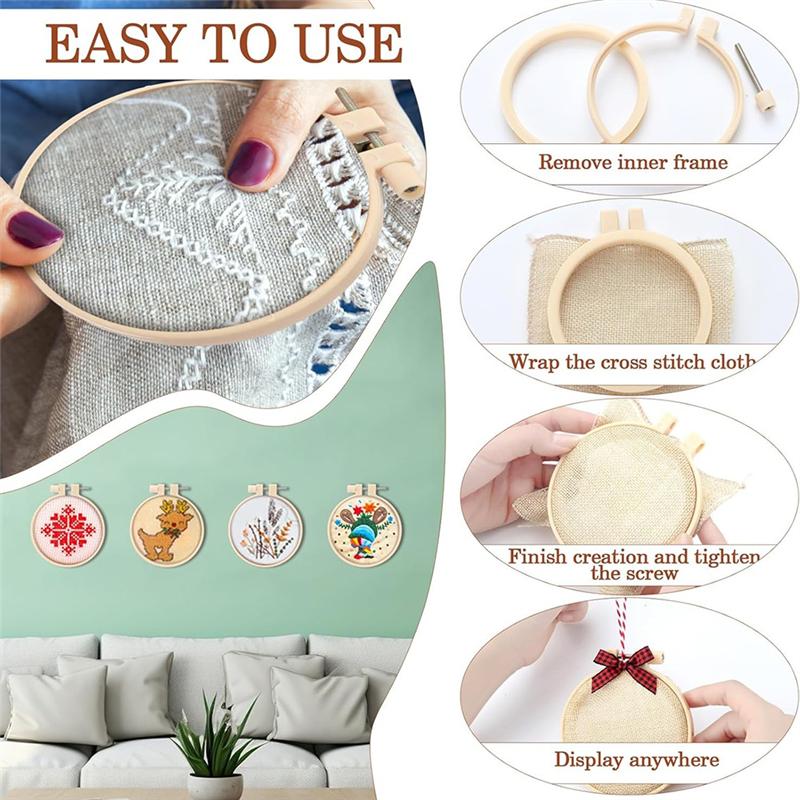 EASY TO USE

Remove inner frame

Wrap the cross stitch cloth

Finish creation and tighten the screw

Display anywhere