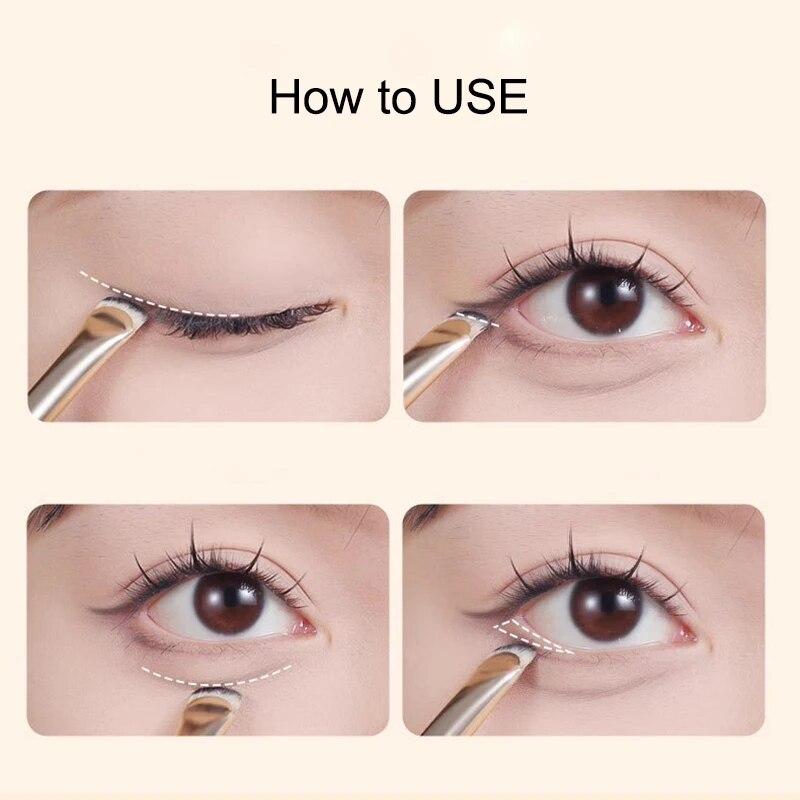 How to USE