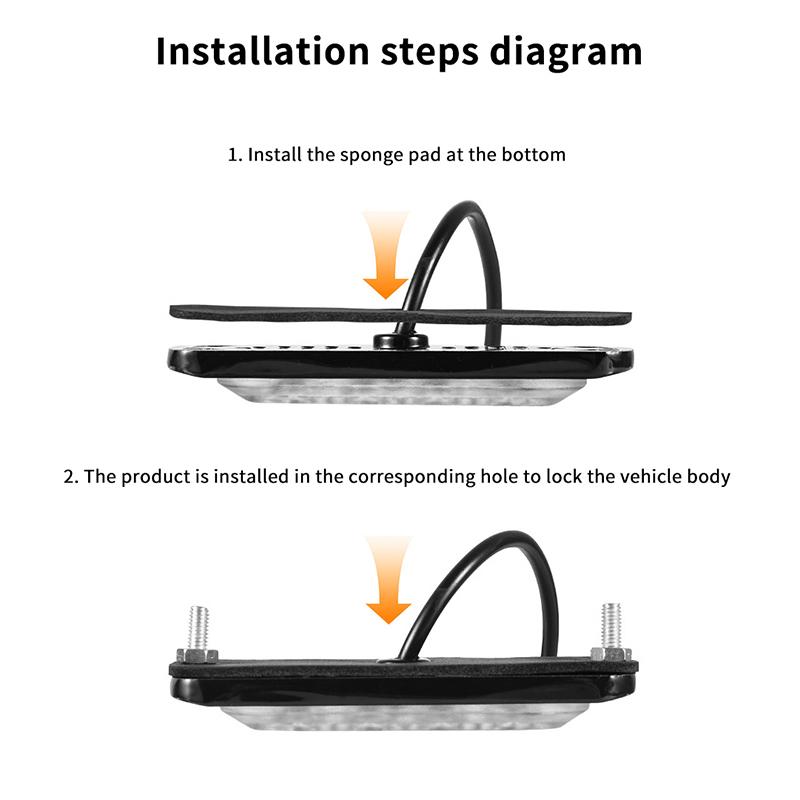 Installation steps diagram

1. Install the sponge pad at the bottom

2. The product is installed in the corresponding hole to lock the vehicle body