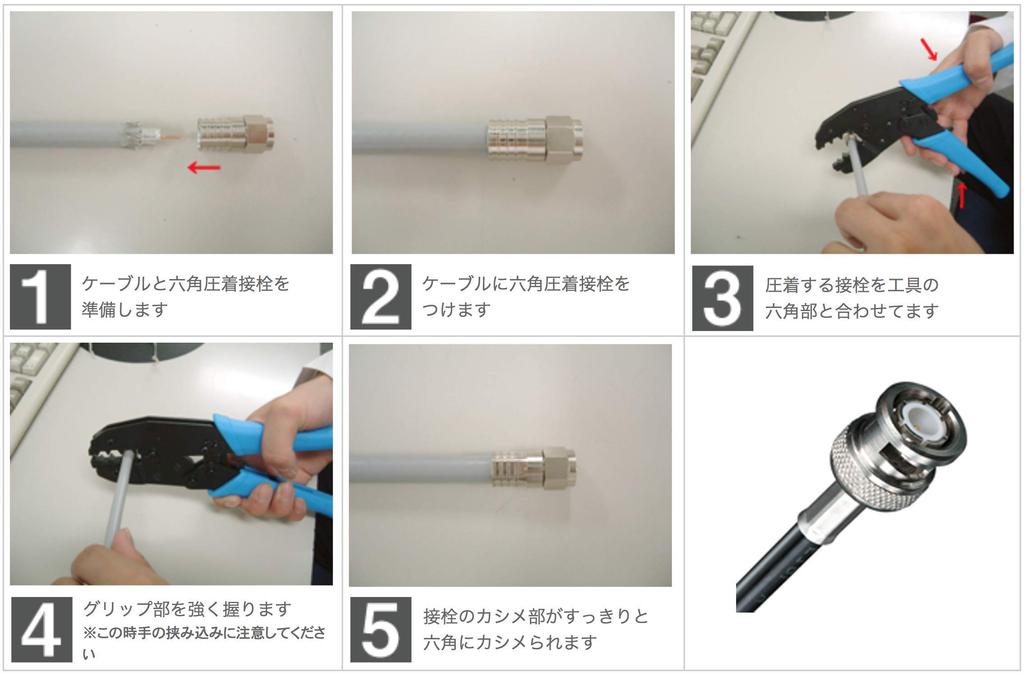 1 ケーブルと六角圧着接栓を準備します

2 ケーブルに六角圧着接栓をつけます

3 圧着する接栓を工具の六角部と合わせてます

4 グリップ部を強く握ります
※この時手の挟み込みに注意してください

5 接栓のカシメ部がすっきりと六角にカシメられます