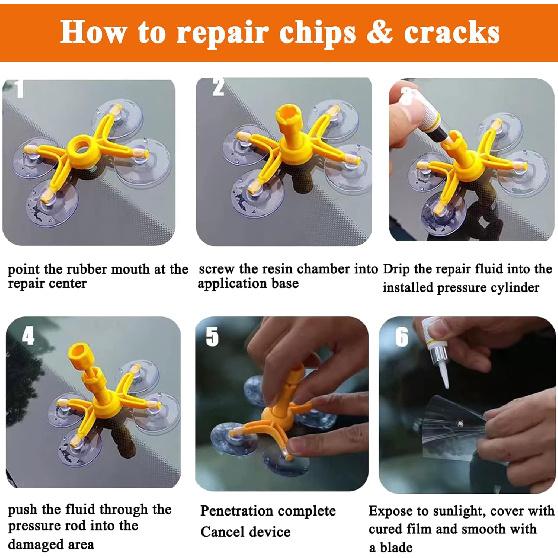 How to repair chips & cracks

1

point the rubber mouth at the repair center

2

screw the resin chamber into application base

3

Drip the repair fluid into the installed pressure cylinder

4

push the fluid through the pressure rod into the damaged area

5

Penetration complete Cancel device

6

Expose to sunlight, cover with cured film and smooth with a blade