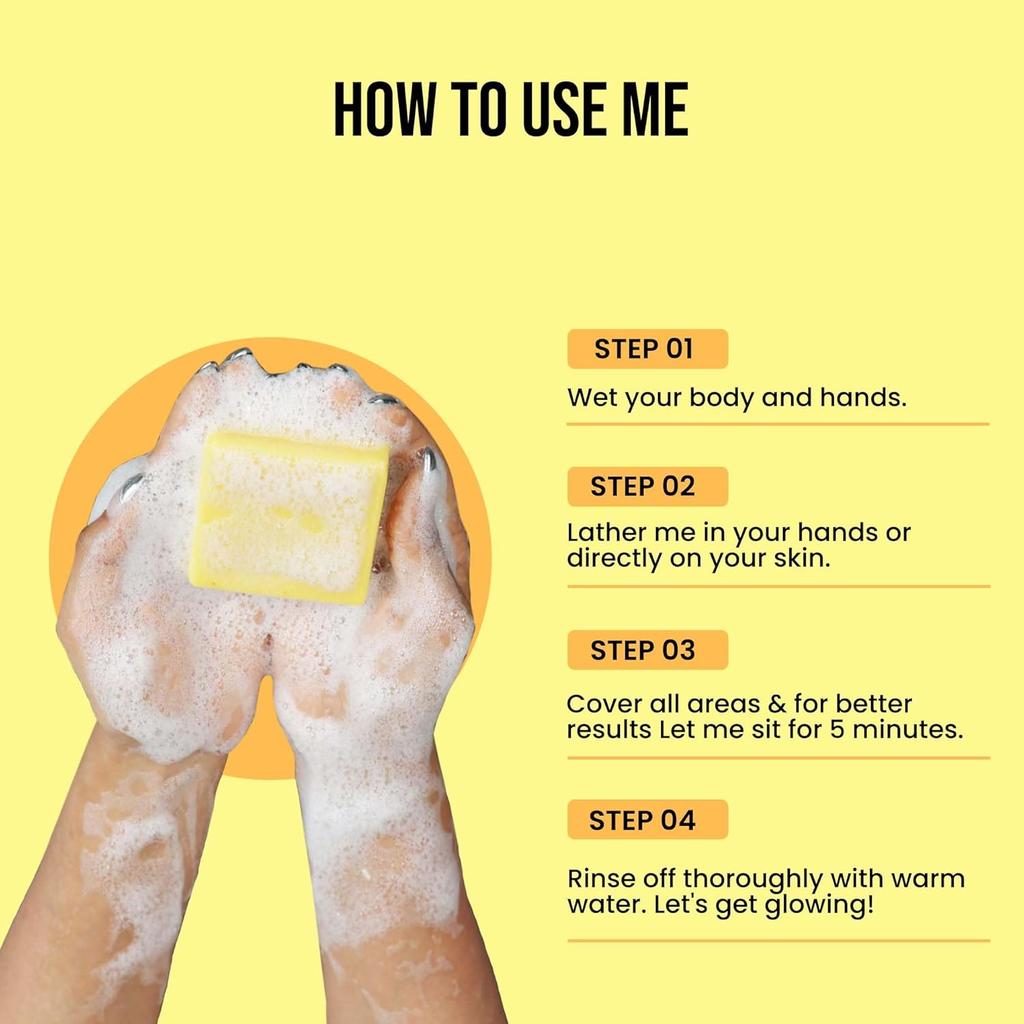 HOW TO USE ME

STEP 01

Wet your body and hands.

STEP 02

Lather me in your hands or directly on your skin.

STEP 03

Cover all areas & for better results Let me sit for 5 minutes.

STEP 04

Rinse off thoroughly with warm water. Let's get glowing!