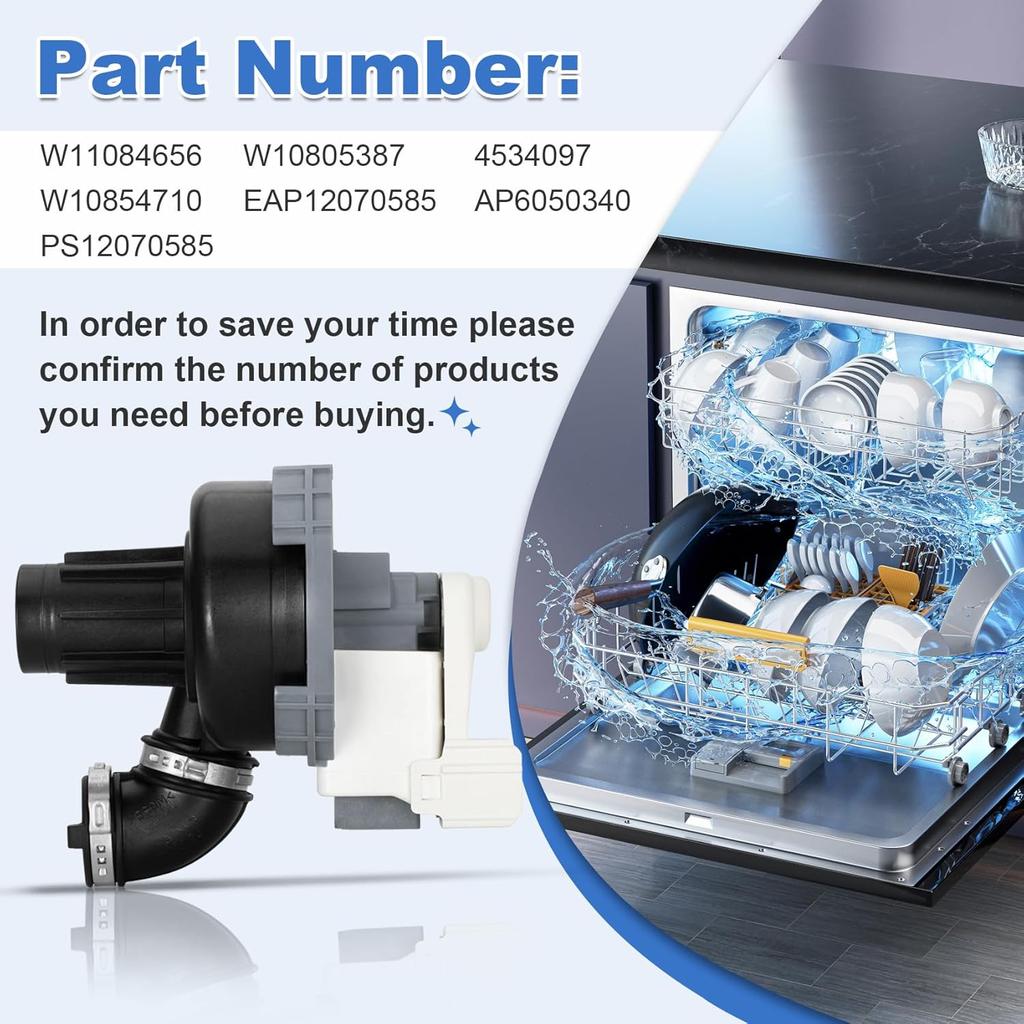 Part Number:

W11084656 W10805387 4534097
W10854710 EAP12070585 AP6050340
PS12070585

In order to save your time please confirm the number of products you need before buying.