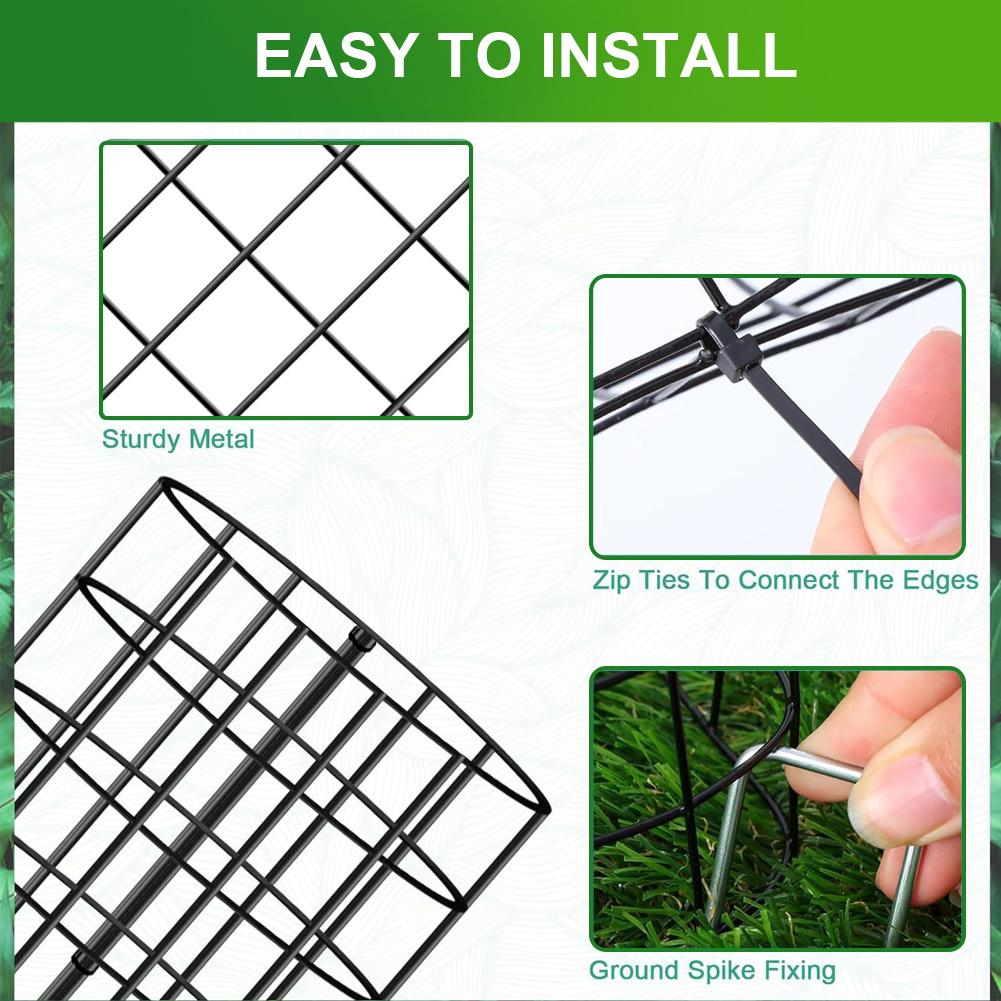 EASY TO INSTALL

Sturdy Metal

Zip Ties To Connect The Edges

Ground Spike Fixing