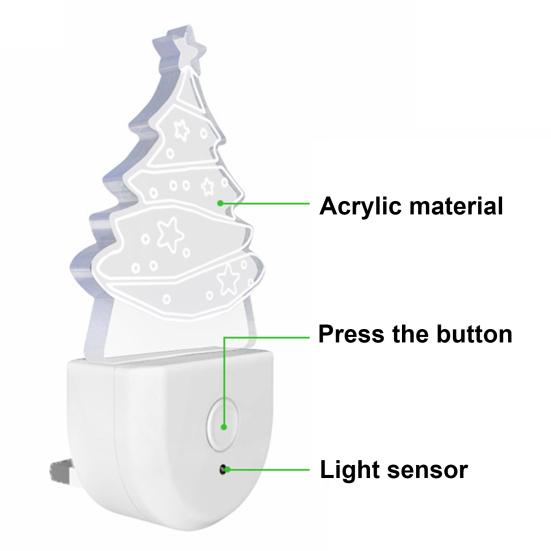 Acrylic material

Press the button

Light sensor