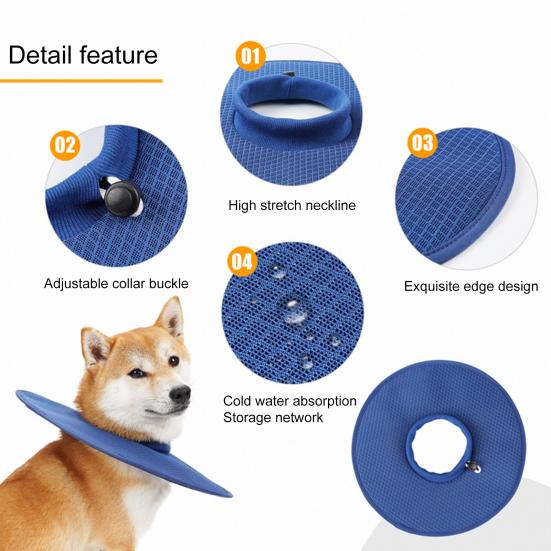 Detail feature

01

High stretch neckline

02

Adjustable collar buckle

03

Exquisite edge design

04

Cold water absorption
Storage network