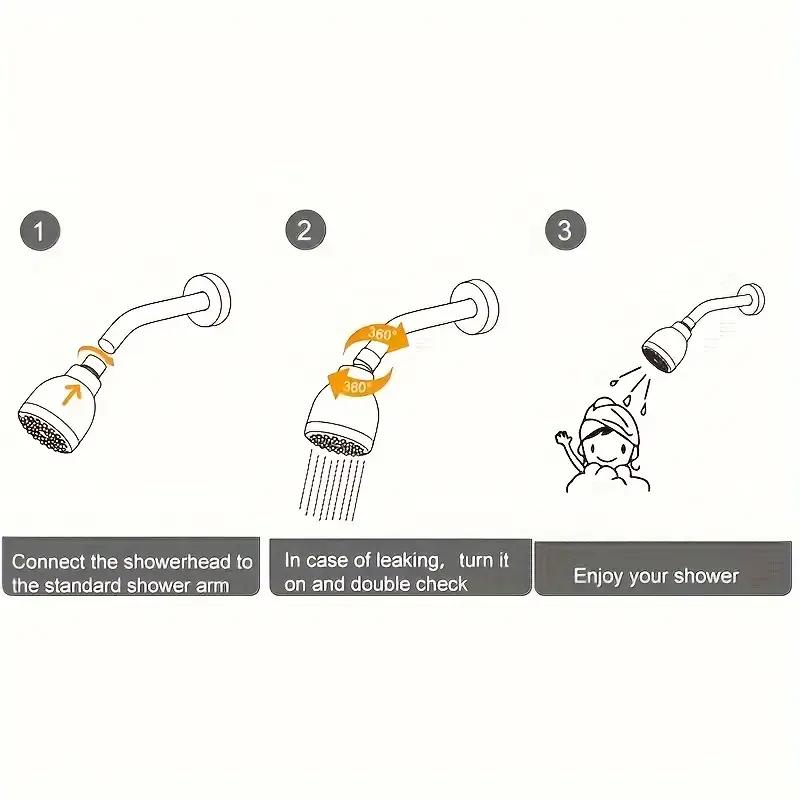 1

Connect the showerhead to the standard shower arm

2

360°

360°

In case of leaking, turn it on and double check

3

Enjoy your shower