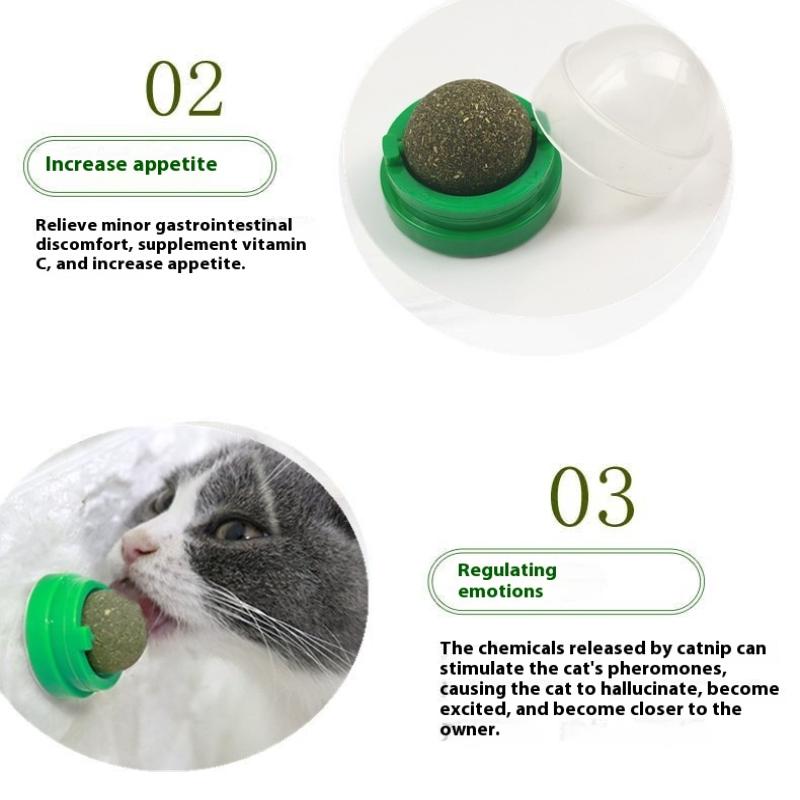 02

Increase appetite

Relieve minor gastrointestinal discomfort, supplement vitamin C, and increase appetite.

03

Regulating emotions

The chemicals released by catnip can stimulate the cat's pheromones, causing the cat to hallucinate, become excited, and become closer to the owner.