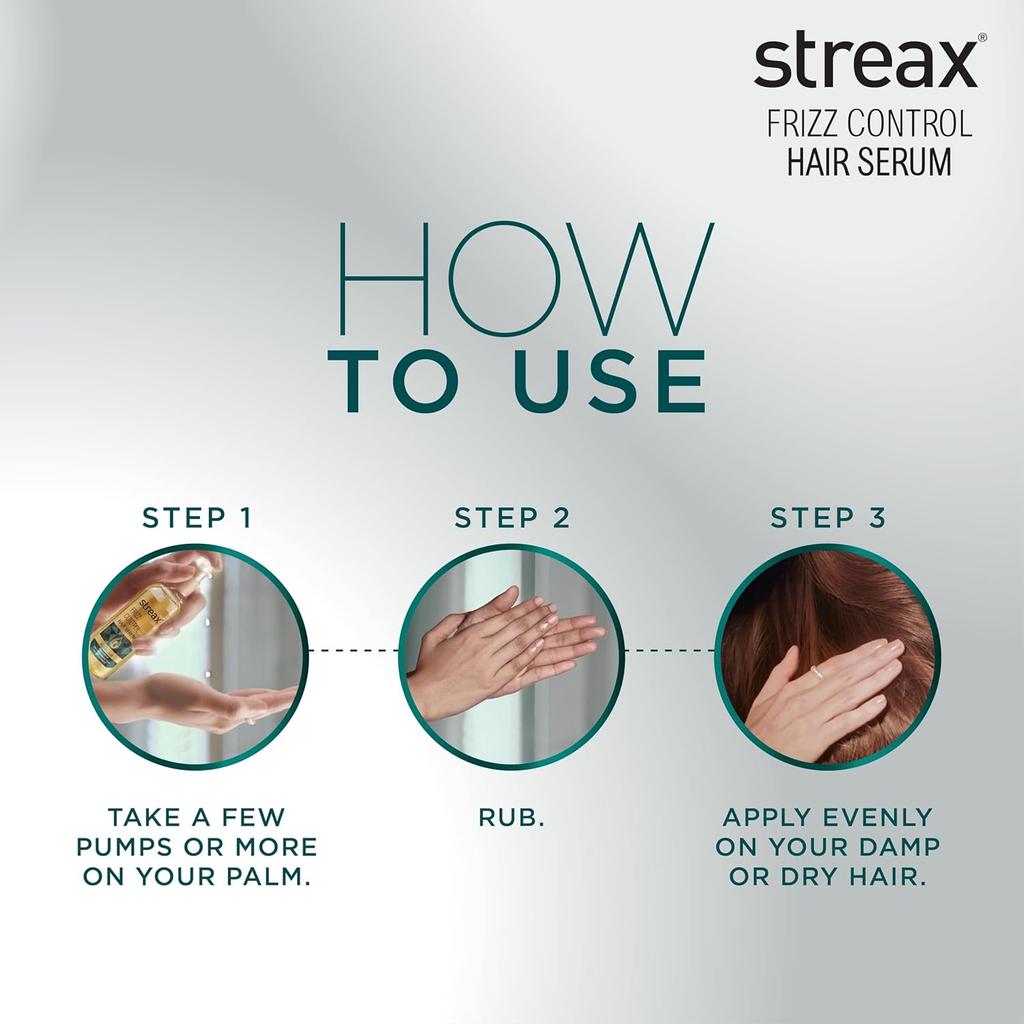 streax®
FRIZZ CONTROL
HAIR SERUM

HOW
TO USE

STEP 1

streax

TAKE A FEW PUMPS OR MORE ON YOUR PALM.

STEP 2

RUB.

STEP 3

APPLY EVENLY ON YOUR DAMP OR DRY HAIR.