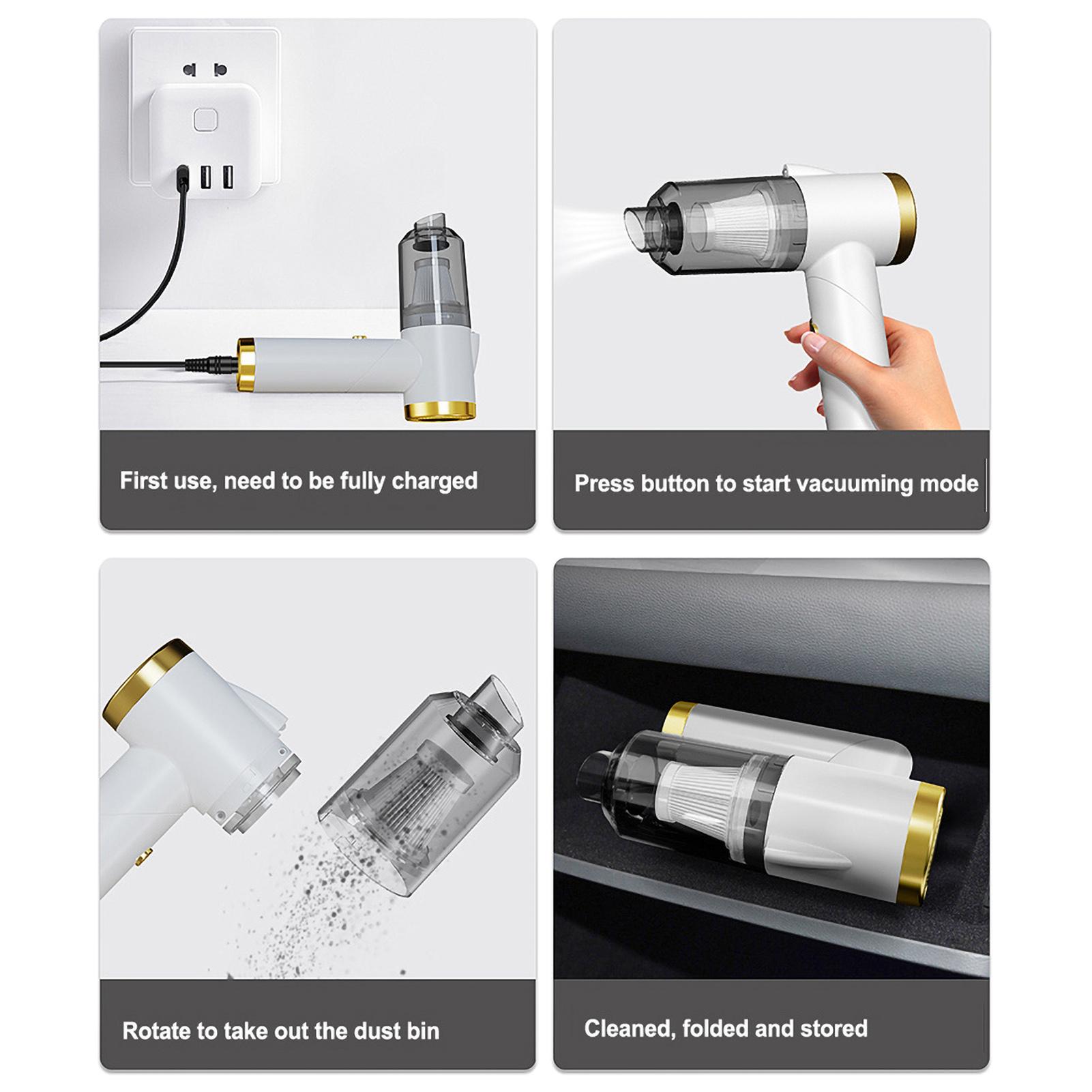 First use, need to be fully charged

Press button to start vacuuming mode

Rotate to take out the dust bin

Cleaned, folded and stored