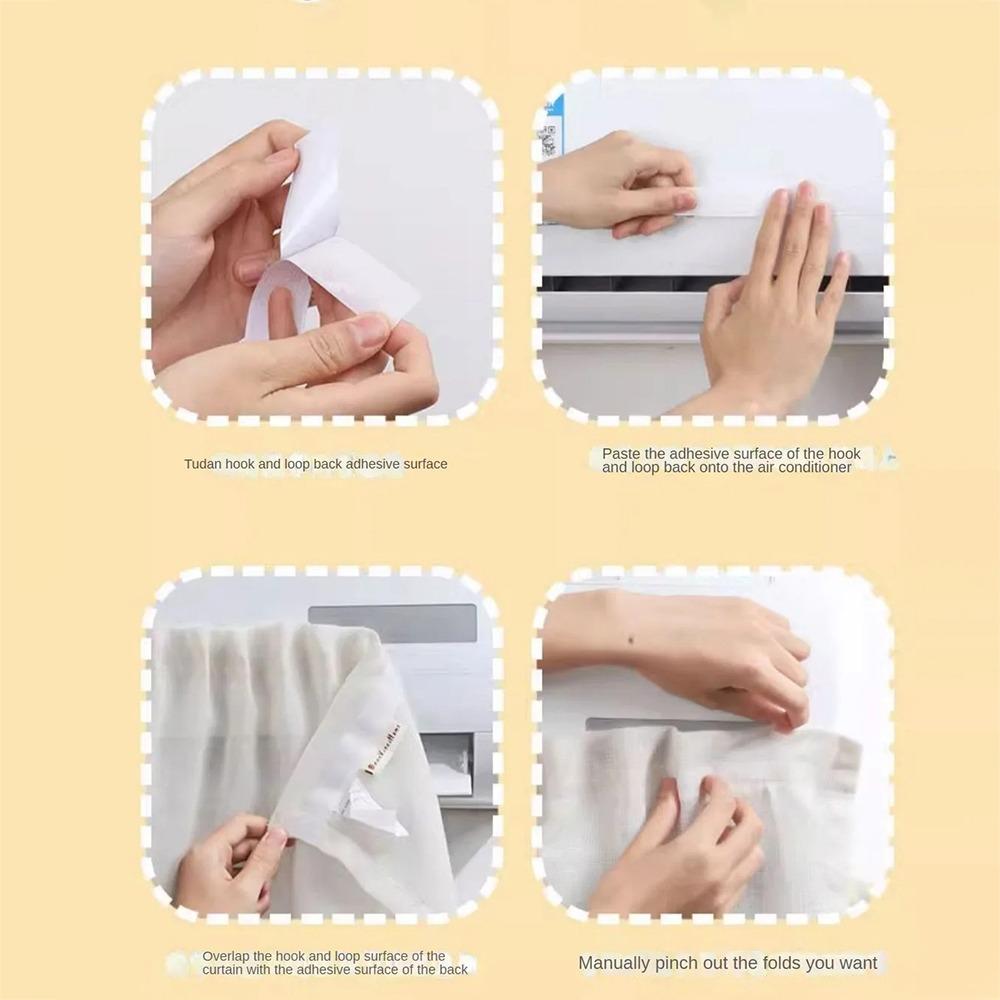 Tudan hook and loop back adhesive surface

Paste the adhesive surface of the hook and loop back onto the air conditioner

Overlap the hook and loop surface of the curtain with the adhesive surface of the back

Manually pinch out the folds you want