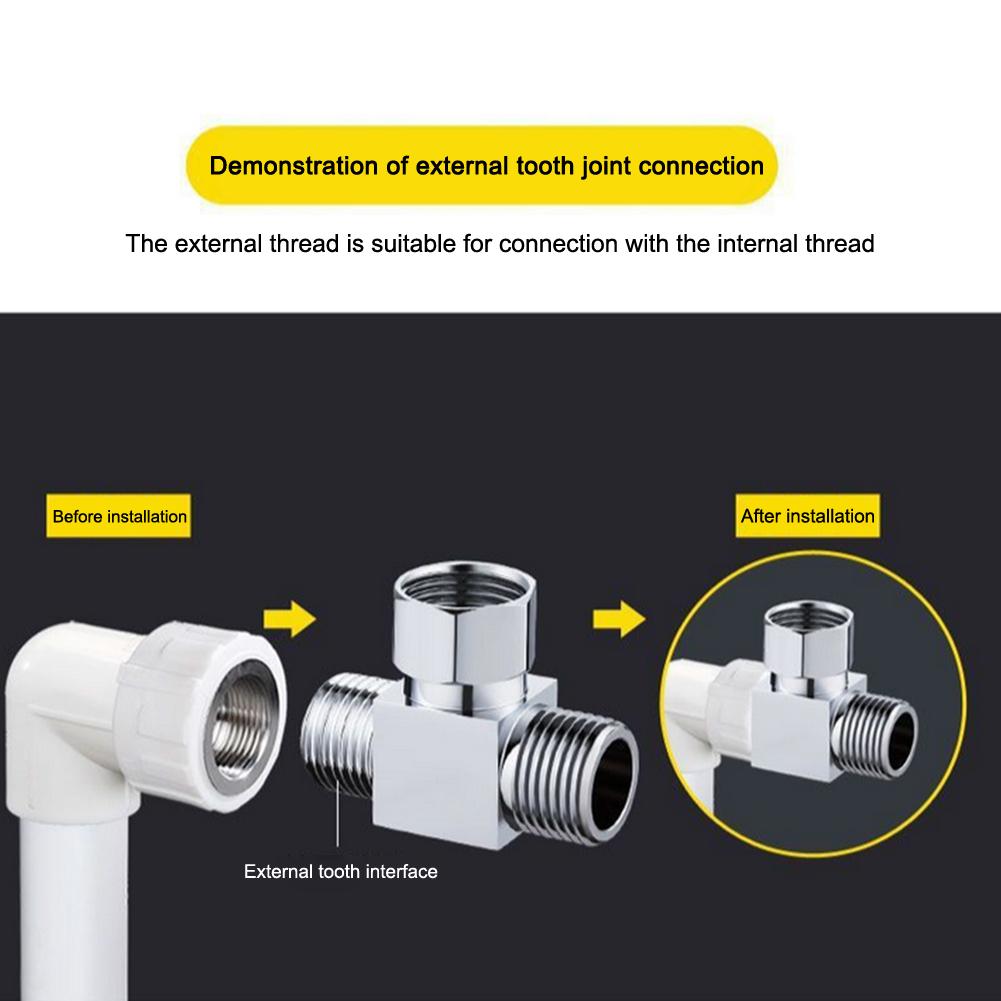 Demonstration of external tooth joint connection

The external thread is suitable for connection with the internal thread

Before installation

After installation

External tooth interface