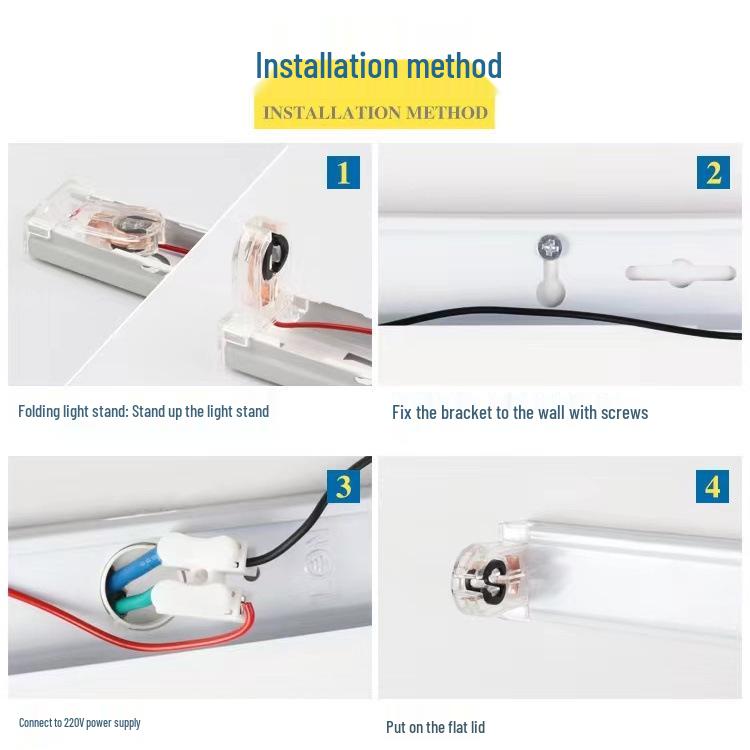 Installation method

INSTALLATION METHOD

1

Folding light stand: Stand up the light stand

2

Fix the bracket to the wall with screws

3

Connect to 220V power supply

4

Put on the flat lid