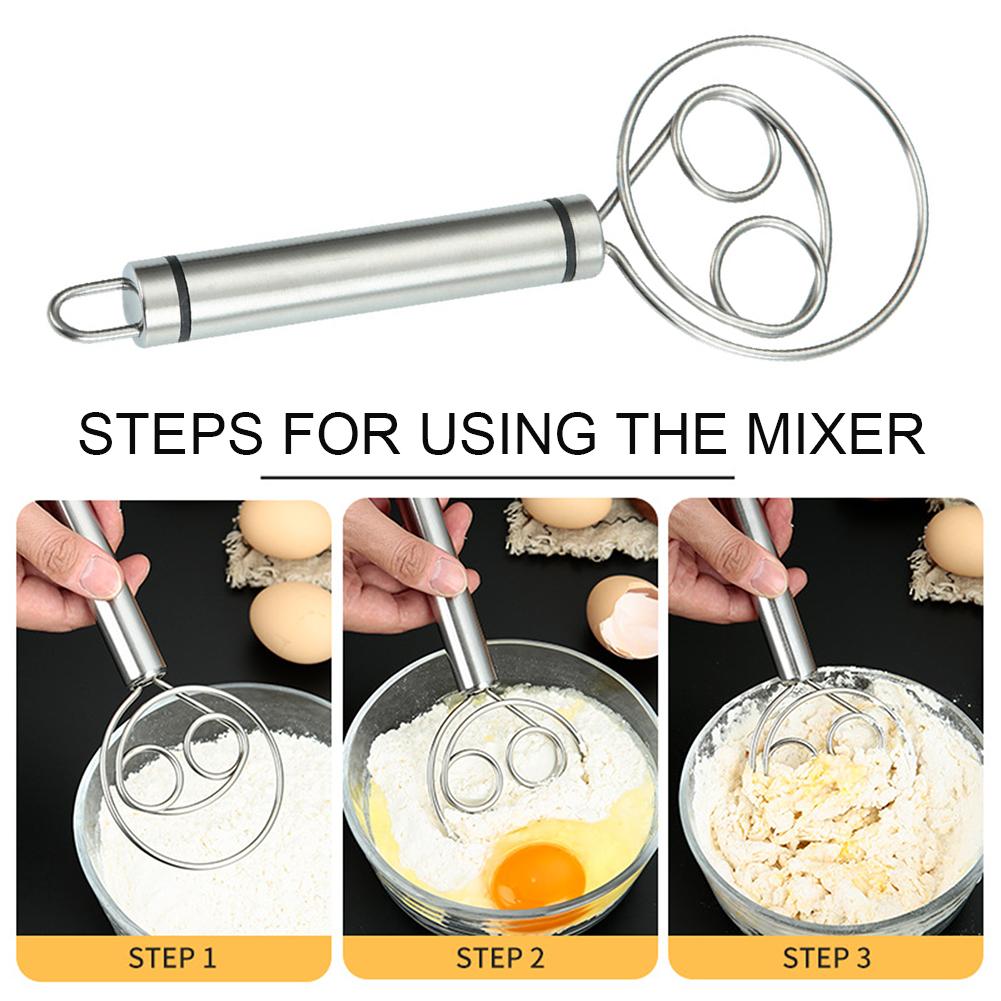 STEPS FOR USING THE MIXER

STEP 1

STEP 2

STEP 3