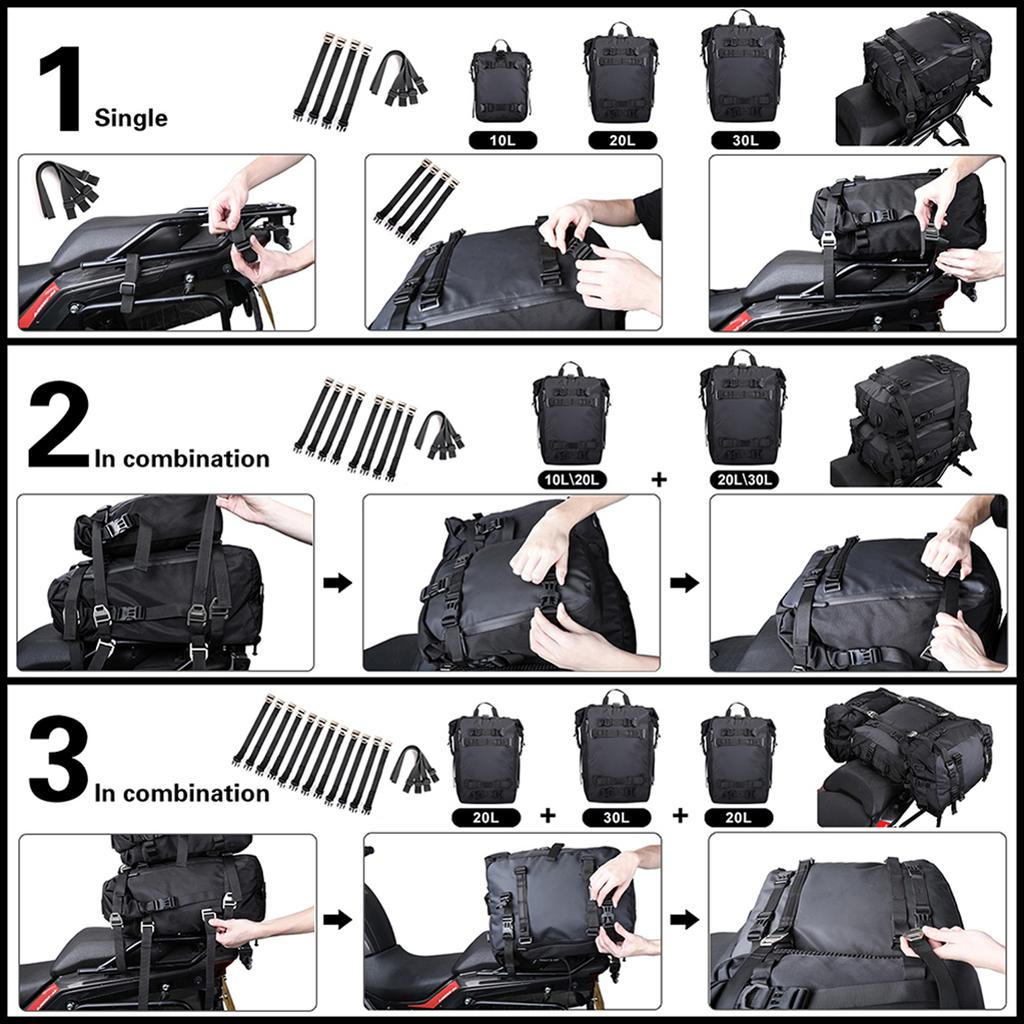 1 Single

10L

20L

30L

2 In combination

10L\20L

+

20L\30L

3 In combination

20L

+

30L

+

20L