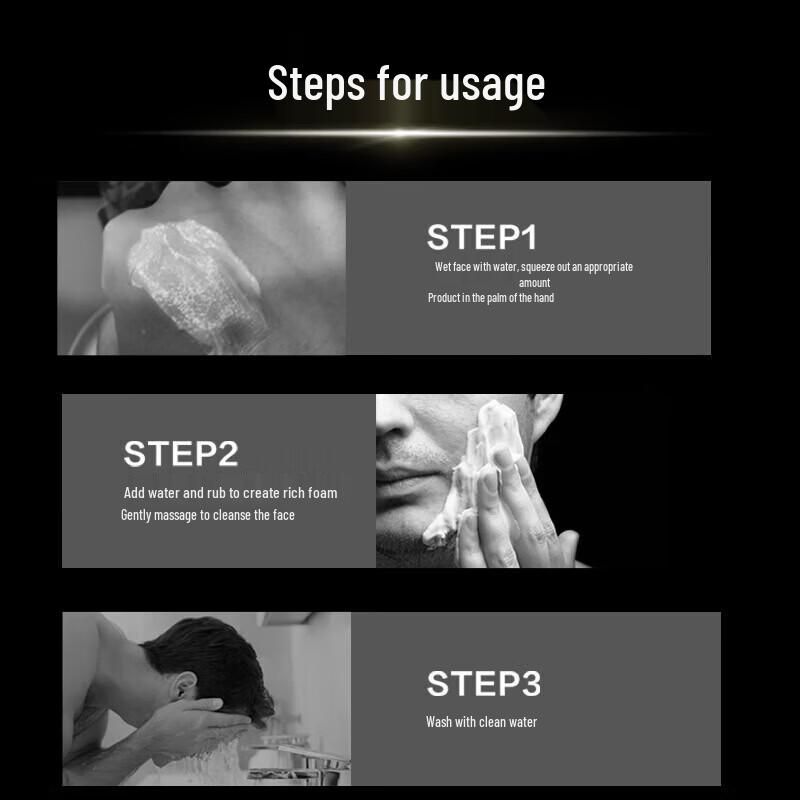 Steps for usage

STEP1

Wet face with water, squeeze out an appropriate amount
Product in the palm of the hand

STEP2

Add water and rub to create rich foam
Gently massage to cleanse the face

STEP3

Wash with clean water