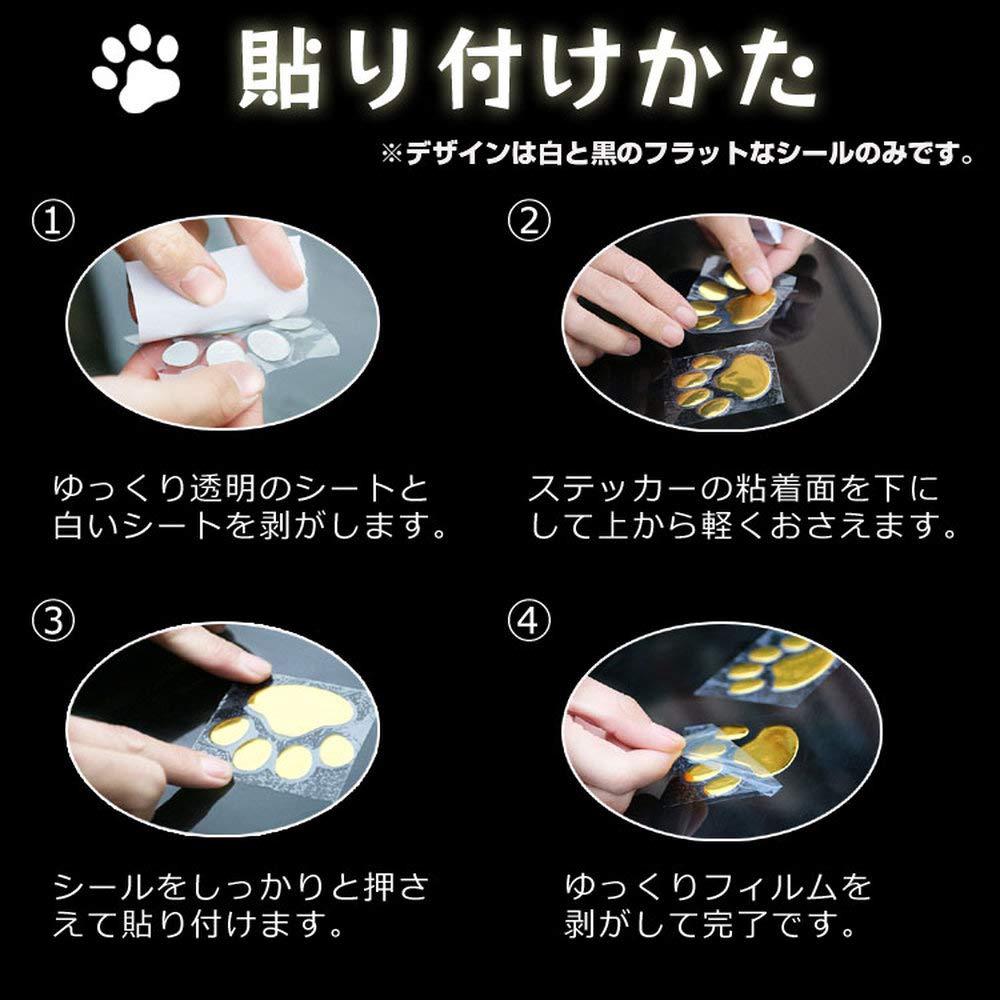 貼り付けかた

※デザインは白と黒のフラットなシールのみです。

①

ゆっくり透明のシートと白いシートを剥がします。

②

ステッカーの粘着面を下にして上から軽くおさえます。

③

シールをしっかりと押さえて貼り付けます。

④

ゆっくりフィルムを剥がして完了です。