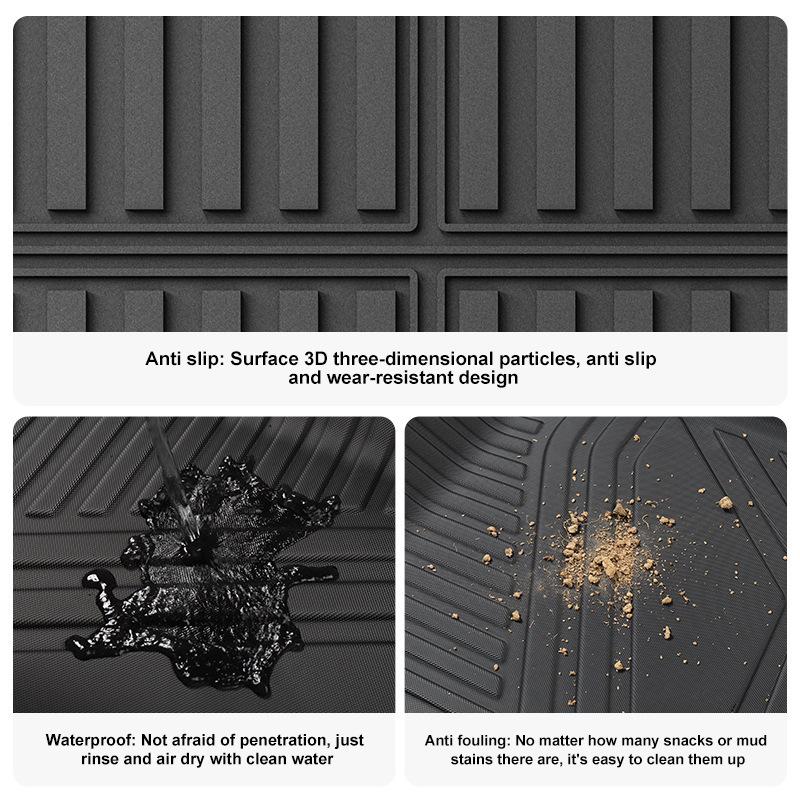 Anti slip: Surface 3D three-dimensional particles, anti slip and wear-resistant design

Waterproof: Not afraid of penetration, just rinse and air dry with clean water

Anti fouling: No matter how many snacks or mud stains there are, it's easy to clean them up