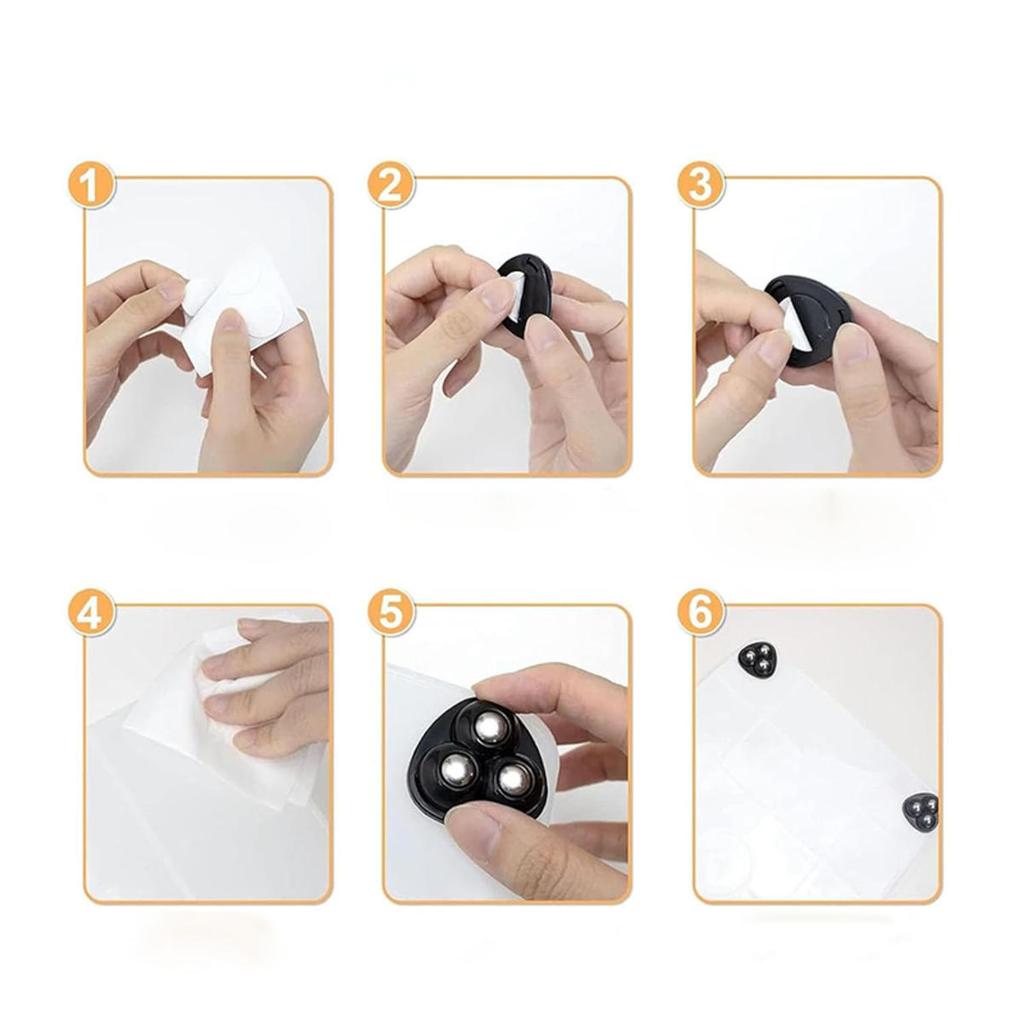 1
2
3
4
5
6