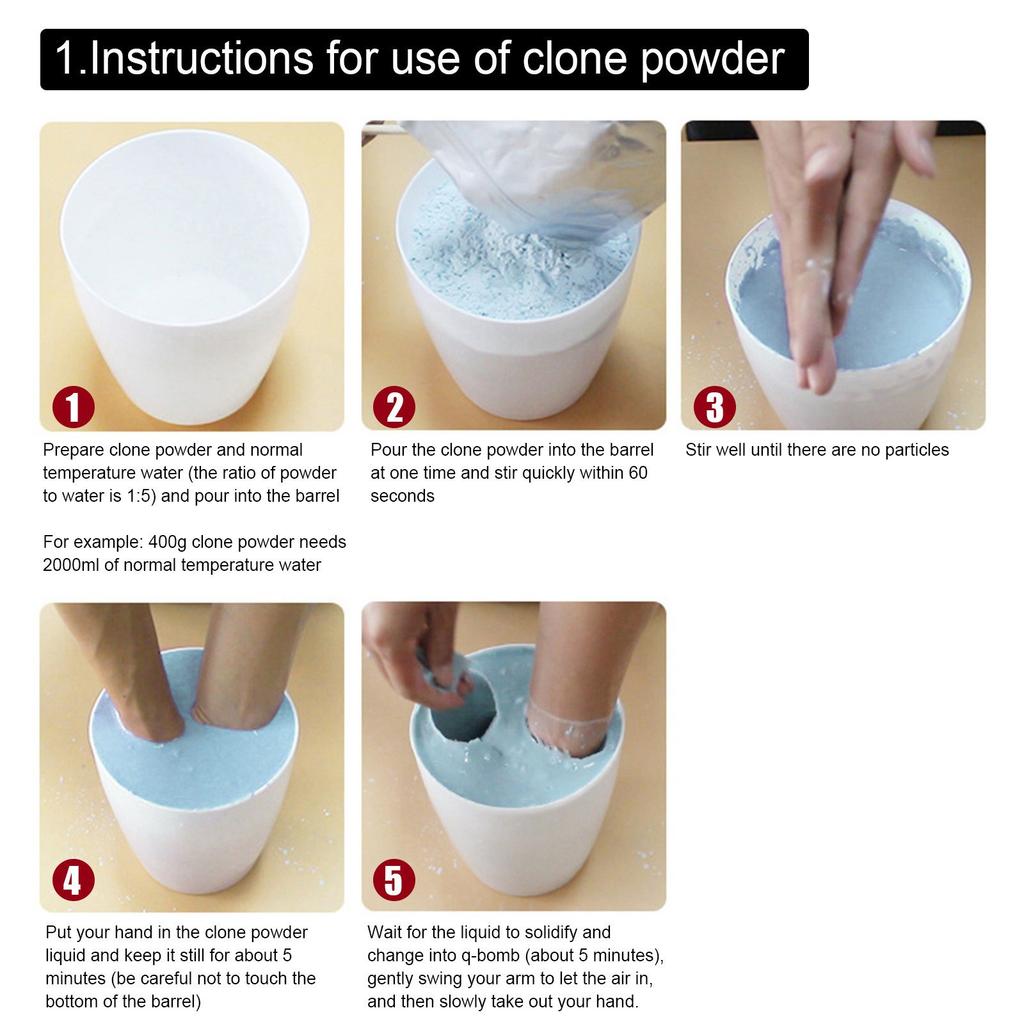 1.Instructions for use of clone powder

1

Prepare clone powder and normal temperature water (the ratio of powder to water is 1:5) and pour into the barrel

For example: 400g clone powder needs 2000ml of normal temperature water

2

Pour the clone powder into the barrel at one time and stir quickly within 60 seconds

3

Stir well until there are no particles

4

Put your hand in the clone powder liquid and keep it still for about 5 minutes (be careful not to touch the bottom of the barrel)

5

Wait for the liquid to solidify and change into q-bomb (about 5 minutes), gently swing your arm to let the air in, and then slowly take out your hand.