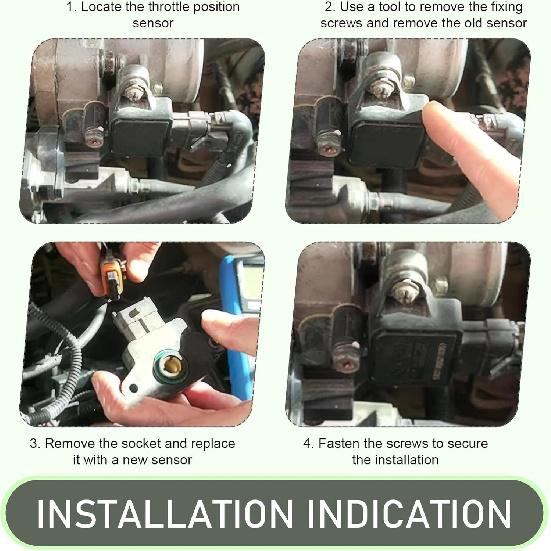 1. Locate the throttle position sensor

2. Use a tool to remove the fixing screws and remove the old sensor

3. Remove the socket and replace it with a new sensor

4. Fasten the screws to secure the installation

INSTALLATION INDICATION