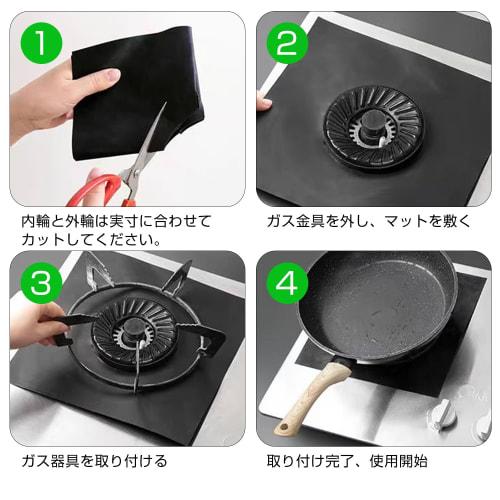 1

内輪と外輪は実寸に合わせてカットしてください。

2

ガス金具を外し、マットを敷く

3

ガス器具を取り付ける

4

取り付け完了、使用開始