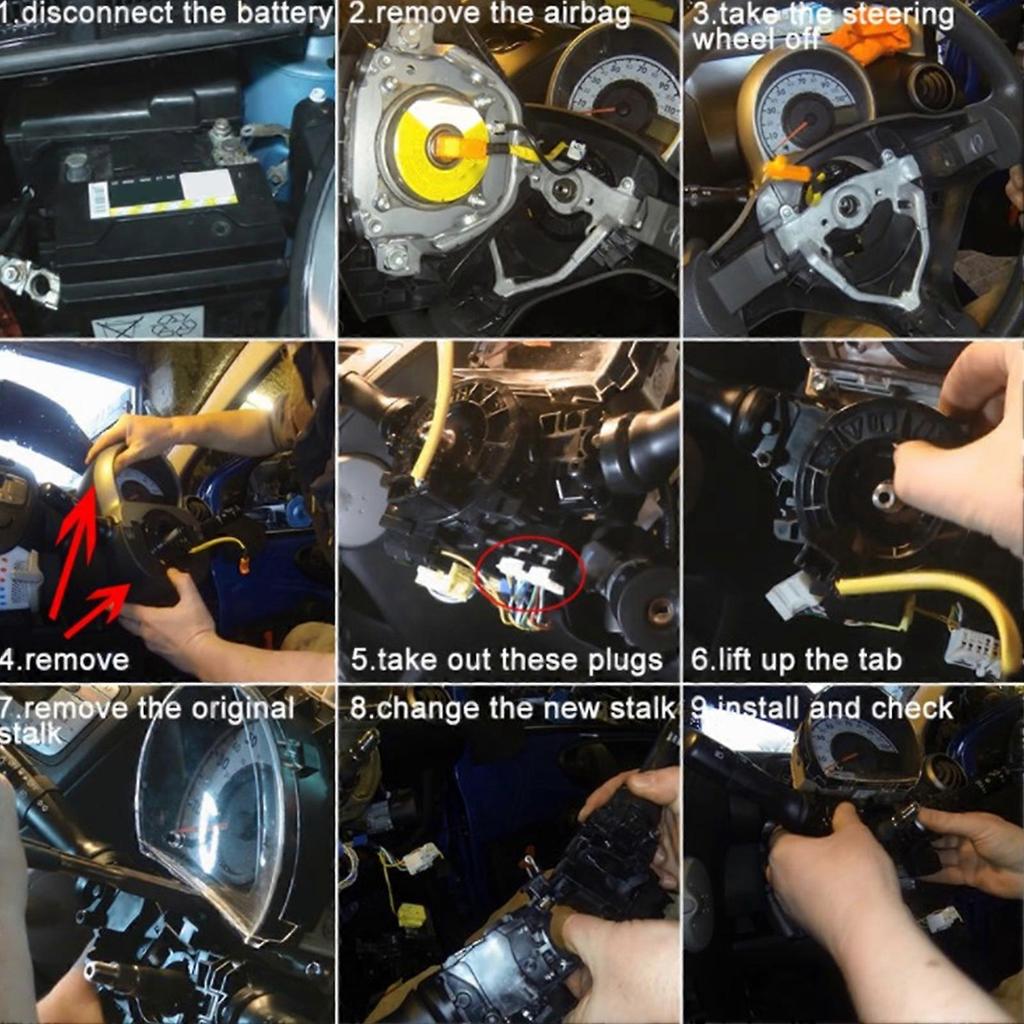 1.disconnect the battery

2.remove the airbag

3.take the steering wheel off

4.remove

5.take out these plugs

6.lift up the tab

7.remove the original stalk

8.change the new stalk

9.install and check